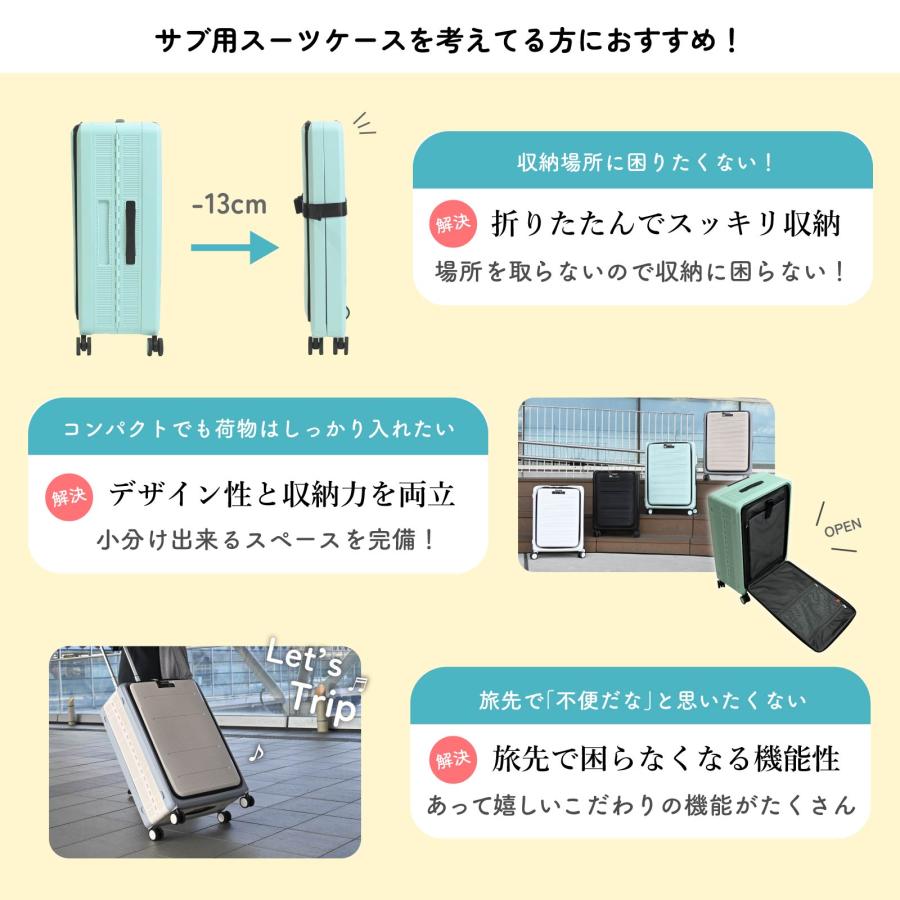 サブ用スーツケースを考えてる方におすすめ！

-13cm

収納場所に困りたくない！

解決 折りたたんでスッキリ収納

場所を取らないので収納に困らない！

コンパクトでも荷物はしっかり入れたい

解決 デザイン性と収納力を両立

小分け出来るスペースを完備！

OPEN

Let's Trip

旅先で「不便だな」と思いたくない

解決 旅先で困らなくなる機能性

あって嬉しいこだわりの機能がたくさん