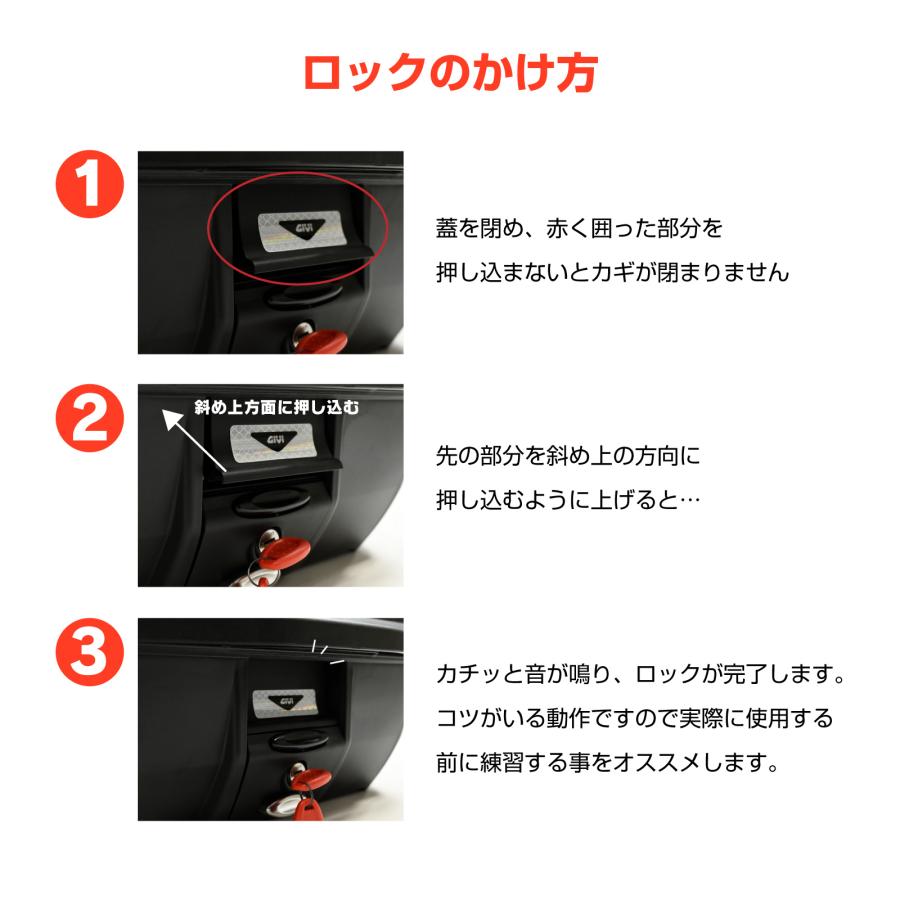 ロックのかけ方

1

GIVI

蓋を閉め、赤く囲った部分を
押し込まないとカギが閉まりません

2

斜め上方面に押し込む

GIVI

先の部分を斜め上の方向に
押し込むように上げると…

3

GIVI

カチッと音が鳴り、ロックが完了します。
コツがいる動作ですので実際に使用する
前に練習する事をオススメします。