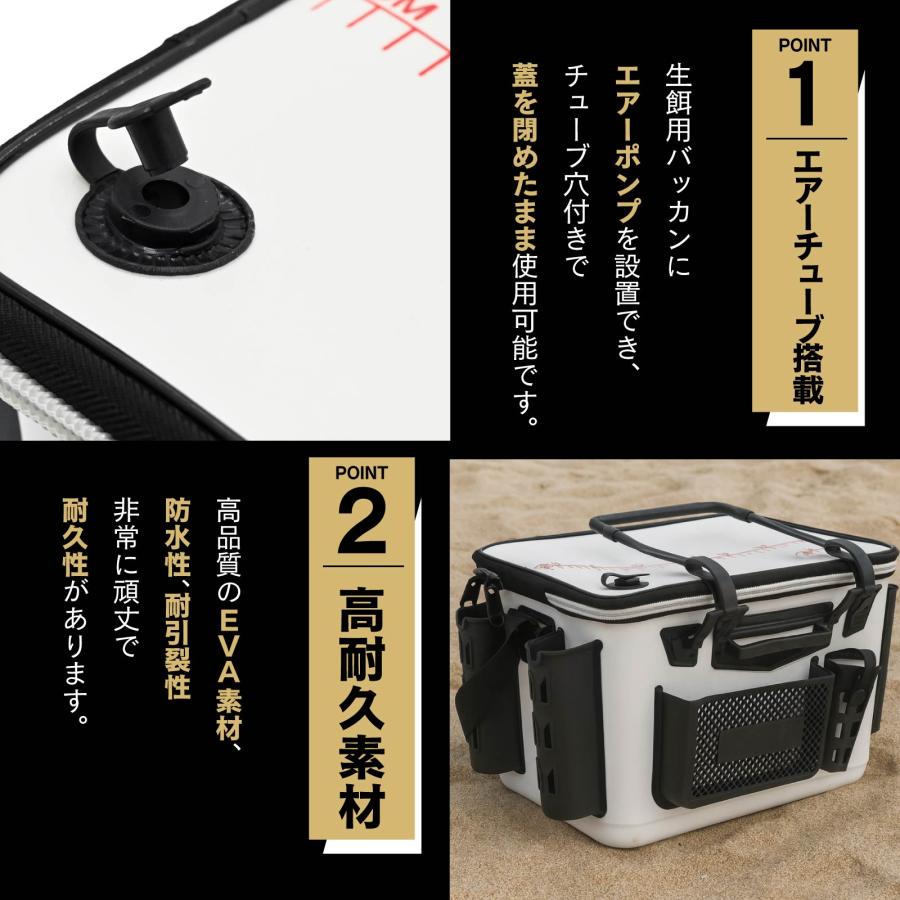 POINT
1
エアーチューブ搭載

生餌用バッカンに
エアーポンプを設置でき、
チューブ穴付きで
蓋を閉めたまま使用可能です。

POINT
2
高耐久素材

高品質のEVA素材、
防水性、耐引裂性
非常に頑丈で
耐久性があります。