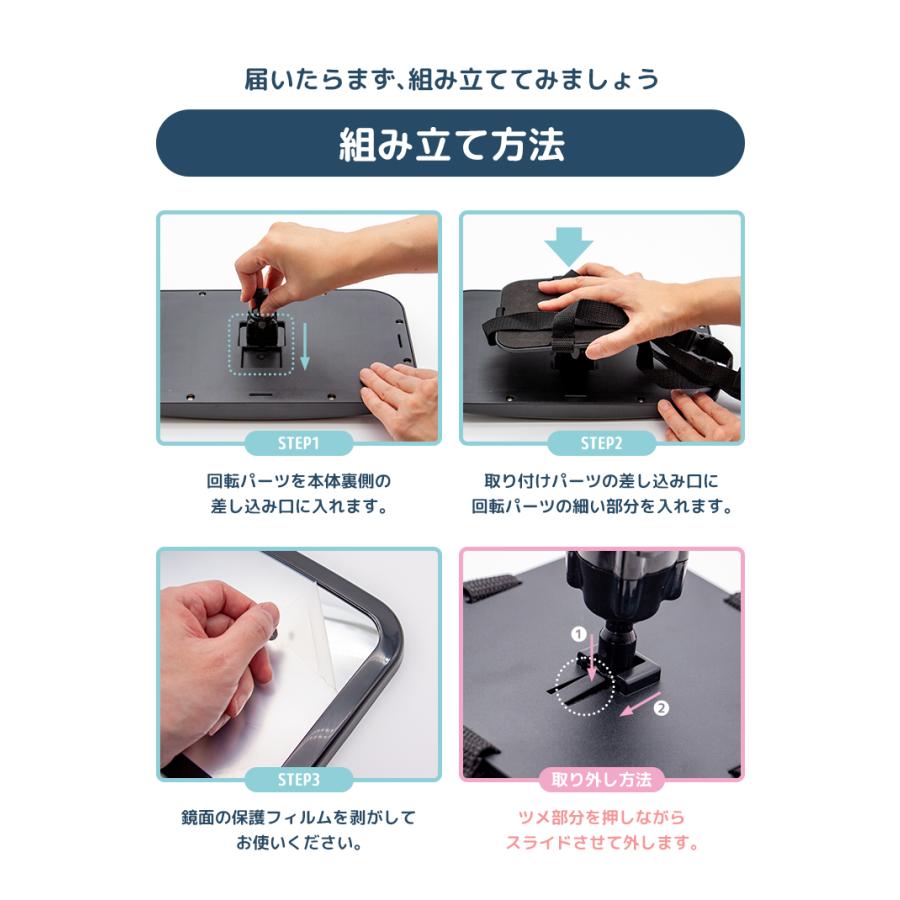 届いたらまず、組み立ててみましょう

組み立て方法

STEP1

回転パーツを本体裏側の差し込み口に入れます。

STEP2

取り付けパーツの差し込み口に回転パーツの細い部分を入れます。

STEP3

鏡面の保護フィルムを剥がしてお使いください。

1

2

取り外し方法

ツメ部分を押しながらスライドさせて外します。