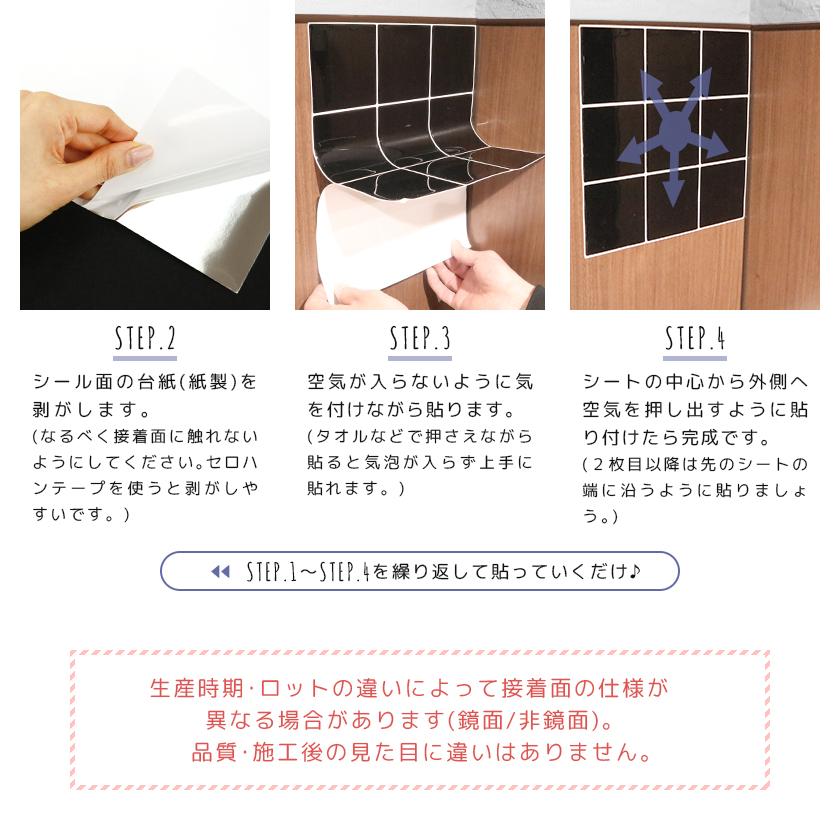 STEP.2

シール面の台紙(紙製)を剥がします。
(なるべく接着面に触れないようにしてください。セロハンテープを使うと剥がしやすいです。)

STEP.3

空気が入らないように気を付けながら貼ります。
(タオルなどで押さえながら貼ると気泡が入らず上手に貼れます。)

STEP.4

シートの中心から外側へ空気を押し出すように貼り付けたら完成です。
(2枚目以降は先のシートの端に沿うように貼りましょう。)

STEP.1～STEP.4を繰り返して貼っていくだけ♪

生産時期·ロットの違いによって接着面の仕様が異なる場合があります(鏡面/非鏡面)。
品質·施工後の見た目に違いはありません。