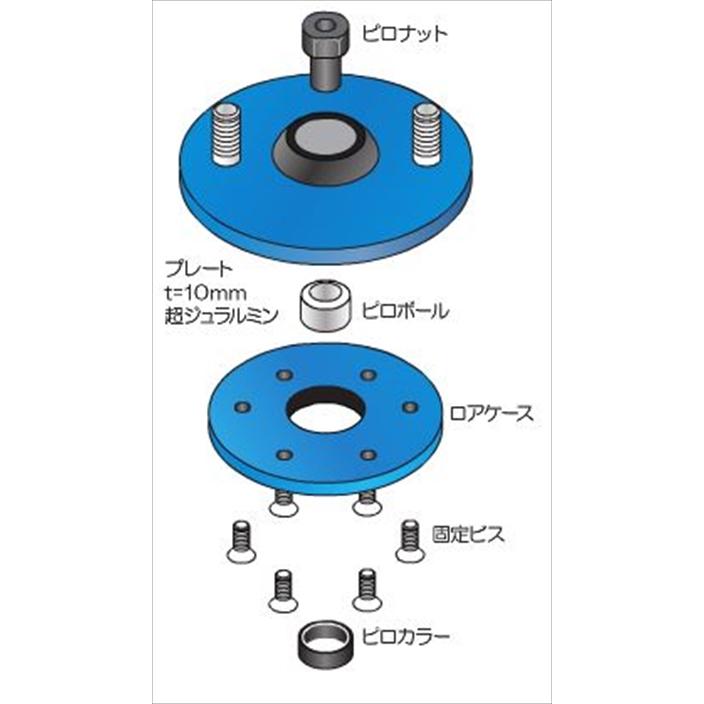 ピロナット

プレート
t=10mm
超ジュラルミン

ピロボール

ロアケース

固定ビス

ピロカラー