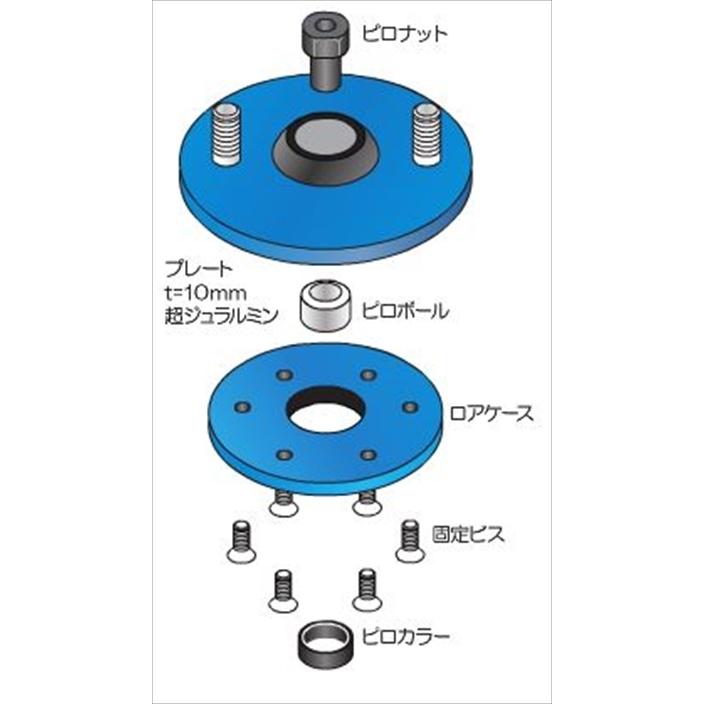 ピロナット

プレート
t=10mm
超ジュラルミン

ピロボール

ロアケース

固定ビス

ピロカラー