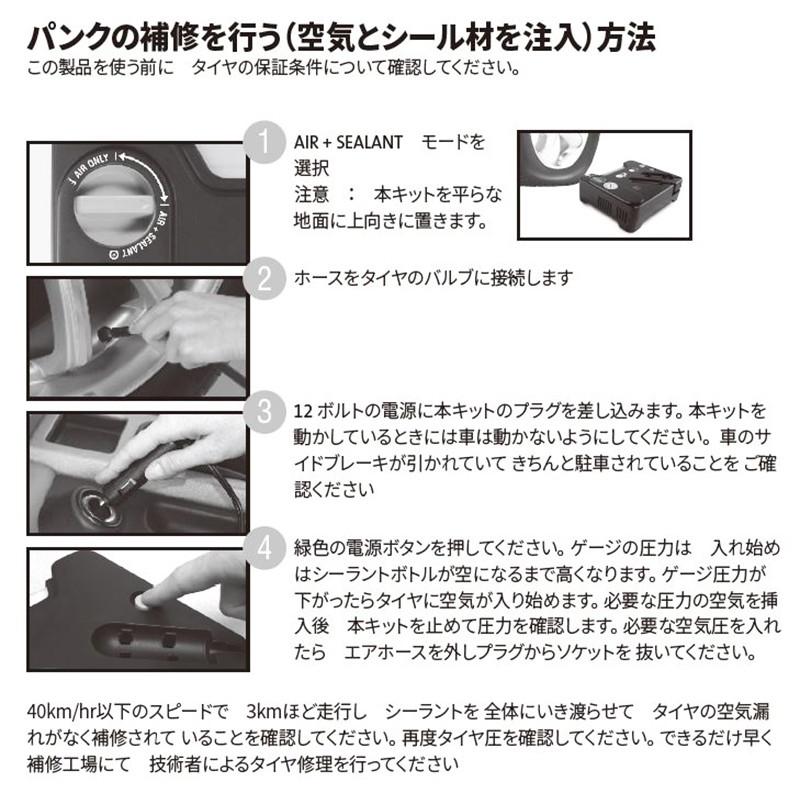 パンクの補修を行う(空気とシール材を注入)方法
この製品を使う前に　タイヤの保証条件について確認してください。

AIR ONLY

AIR + SEALANT

1

AIR + SEALANT　モードを選択
注意　：　本キットを平らな地面に上向きに置きます。

2

ホースをタイヤのバルブに接続します

3

12 ボルトの電源に本キットのプラグを差し込みます。本キットを動かしているときには車は動かないようにしてください。車のサイドブレーキが引かれていて きちんと駐車されていることを ご確認ください

4

緑色の電源ボタンを押してください。ゲージの圧力は　入れ始めはシーラントボトルが空になるまで高くなります。ゲージ圧力が下がったらタイヤに空気が入り始めます。必要な圧力の空気を挿入後　本キットを止めて圧力を確認します。必要な空気圧を入れたら　エアホースを外しプラグからソケットを 抜いてください。

40km/hr以下のスピードで　3kmほど走行し　シーラントを 全体にいき渡らせて　タイヤの空気漏れがなく補修されて いることを確認してください。再度タイヤ圧を確認してください。できるだけ早く補修工場にて　技術者によるタイヤ修理を行ってください