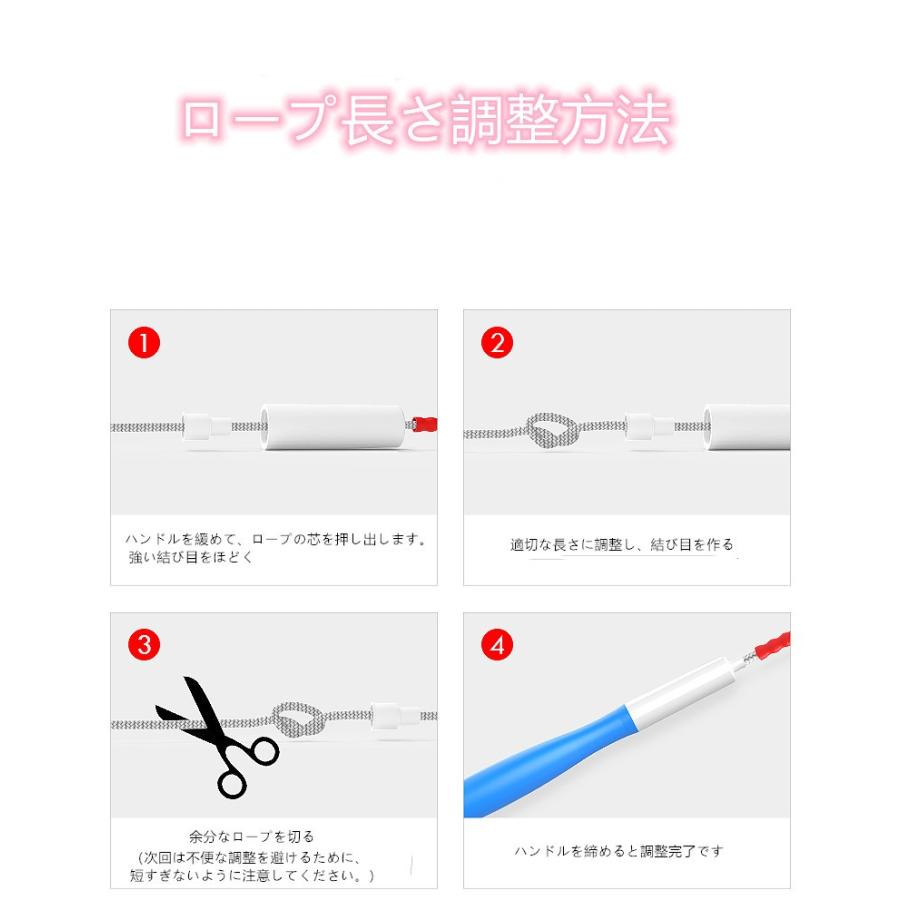 ロープ長さ調整方法

1

ハンドルを緩めて、ロープの芯を押し出します。
強い結び目をほどく

2

適切な長さに調整し、結び目を作る

3

余分なロープを切る
（次回は不便な調整を避けるために、
短すぎないように注意してください。）

4

ハンドルを締めると調整完了です