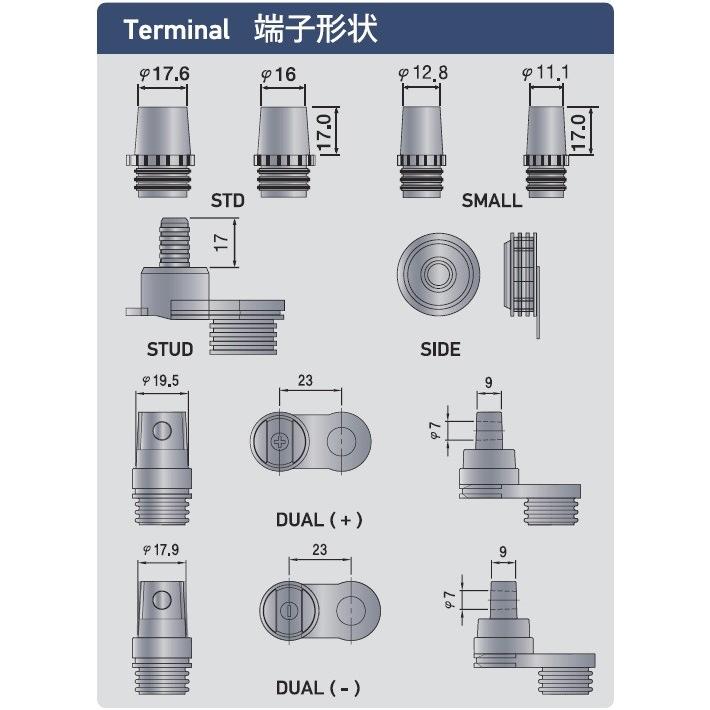 Terminal 端子形状

φ17.6

φ16

17.0

φ12.8

φ11.1

17.0

STD

SMALL

17

STUD

SIDE

φ19.5

23

9

φ7

DUAL ( + )

φ17.9

23

9

φ7

DUAL ( - )