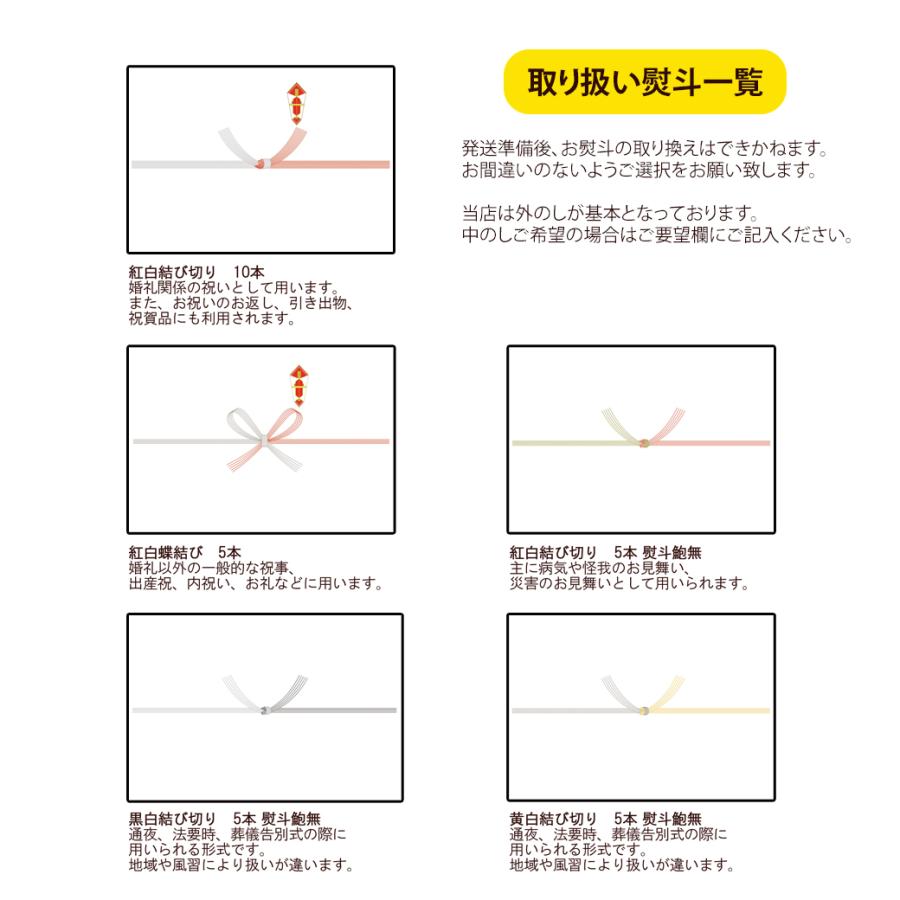 取り扱い熨斗一覧

発送準備後、お熨斗の取り換えはできかねます。
お間違いのないようご選択をお願い致します。

当店は外のしが基本となっております。
中のしご希望の場合はご要望欄にご記入ください。

紅白結び切り　10本
婚礼関係の祝いとして用います。
また、お祝いのお返し、引き出物、
祝賀品にも利用されます。

紅白蝶結び　5本
婚礼以外の一般的な祝事、
出産祝、内祝い、お礼などに用います。

紅白結び切り　5本 熨斗鮑無
主に病気や怪我のお見舞い、
災害のお見舞いとして用いられます。

黒白結び切り　5本 熨斗鮑無
通夜、法要時、葬儀告別式の際に
用いられる形式です。
地域や風習により扱いが違います。

黄白結び切り　5本 熨斗鮑無
通夜、法要時、葬儀告別式の際に
用いられる形式です。
地域や風習により扱いが違います。