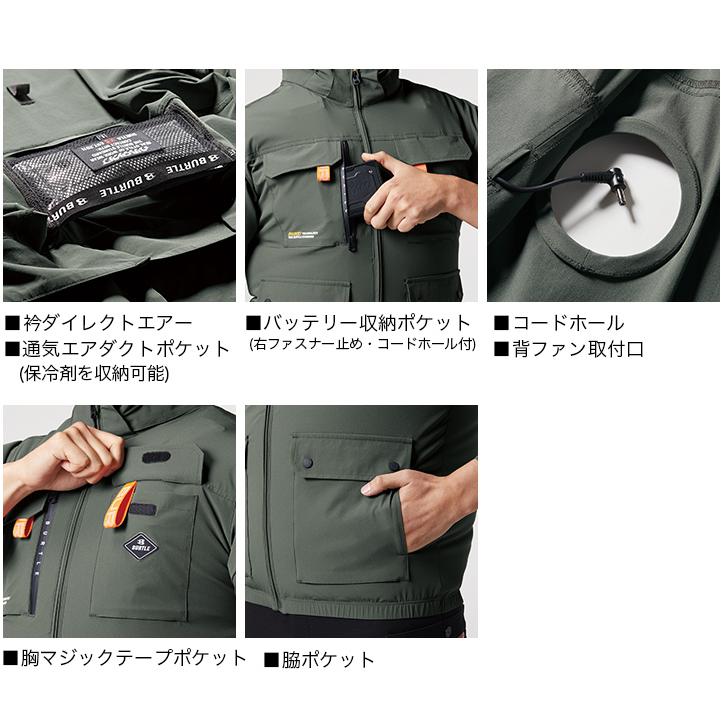 BURTLE
BURTLE

■衿ダイレクトエアー
■通気エアダクトポケット
(保冷剤を収納可能)

■バッテリー収納ポケット
(右ファスナー止め・コードホール付)

■コードホール
■背ファン取付口

BURTLE
BURTLE

■胸マジックテープポケット

■脇ポケット