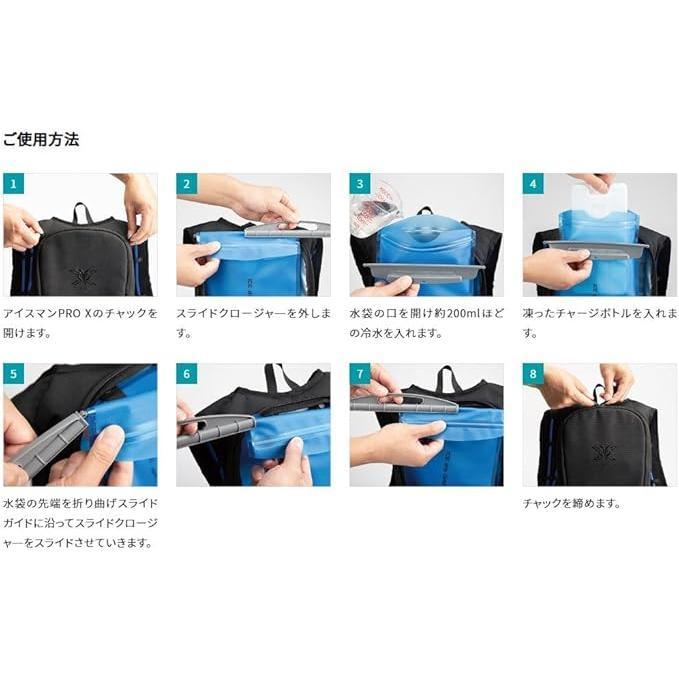 ご使用方法

1

アイスマンPRO Xのチャックを開けます。

2

スライドクロージャーを外します。

3

水袋の口を開け約200mlほどの冷水を入れます。

4

凍ったチャージボトルを入れます。

5

水袋の先端を折り曲げスライドガイドに沿ってスライドクロージャーをスライドさせていきます。

6

7

8

チャックを締めます。