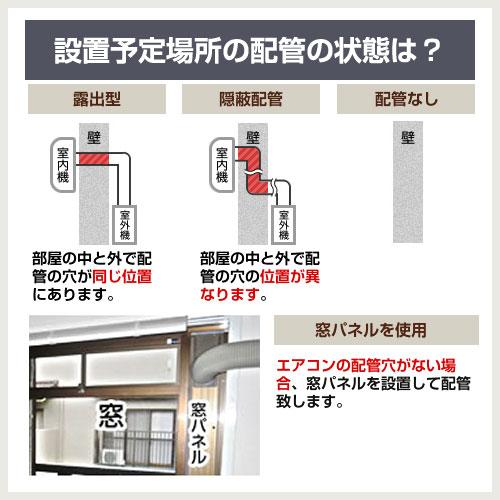 設置予定場所の配管の状態は？

露出型

壁

室内機

室外機

部屋の中と外で配管の穴が同じ位置にあります。

隠蔽配管

壁

室内機

室外機

部屋の中と外で配管の穴の位置が異なります。

配管なし

壁

窓

窓パネル

窓パネルを使用

エアコンの配管穴がない場合、窓パネルを設置して配管致します。