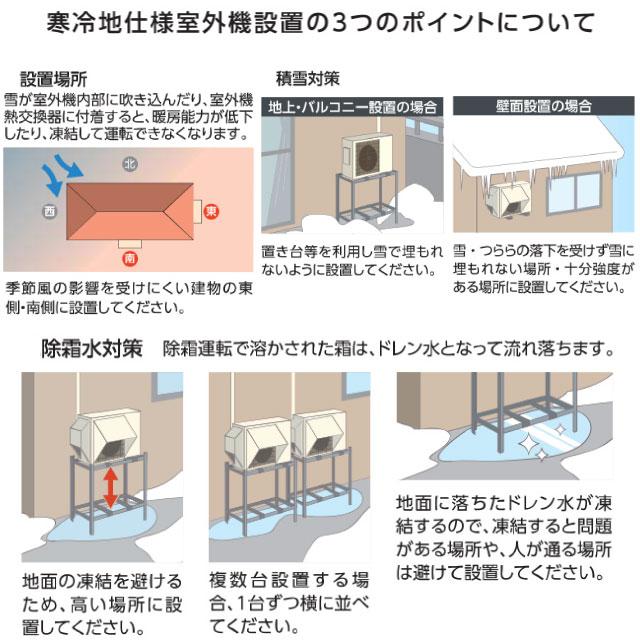 寒冷地仕様室外機設置の3つのポイントについて

設置場所
雪が室外機内部に吹き込んだり、室外機熱交換器に付着すると、暖房能力が低下したり、凍結して運転できなくなります。

北
西
東
南

季節風の影響を受けにくい建物の東側・南側に設置してください。

積雪対策

地上・バルコニー設置の場合

置き台等を利用し雪で埋もれないように設置してください。

壁面設置の場合

雪・つららの落下を受けず雪に埋もれない場所・十分強度がある場所に設置してください。

除霜水対策　除霜運転で溶かされた霜は、ドレン水となって流れ落ちます。

地面の凍結を避けるため、高い場所に設置してください。

複数台設置する場合、1台ずつ横に並べてください。

地面に落ちたドレン水が凍結するので、凍結すると問題がある場所や、人が通る場所は避けて設置してください。