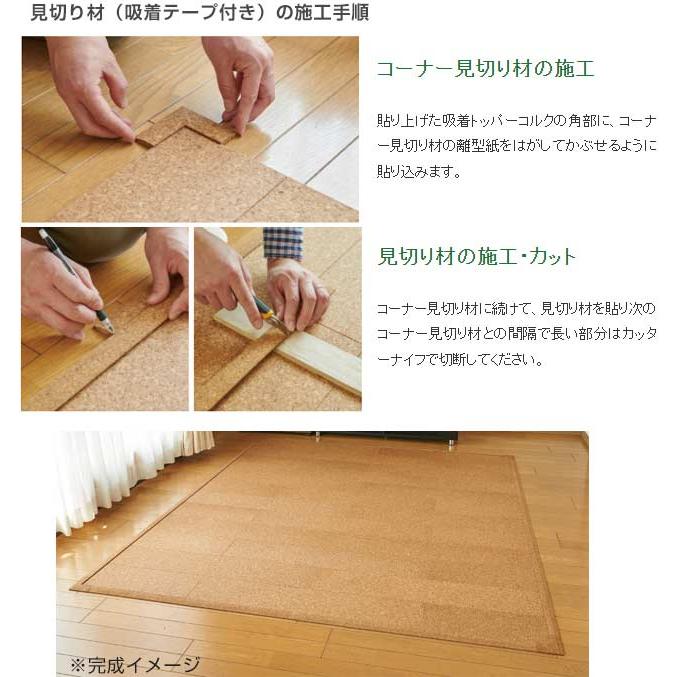 見切り材（吸着テープ付き）の施工手順

コーナー見切り材の施工

貼り上げた吸着トッパーコルクの角部に、コーナー見切り材の離型紙をはがしてかぶせるように貼り込みます。

見切り材の施工・カット

コーナー見切り材に続けて、見切り材を貼り次のコーナー見切り材との間隔で長い部分はカッターナイフで切断してください。

※完成イメージ