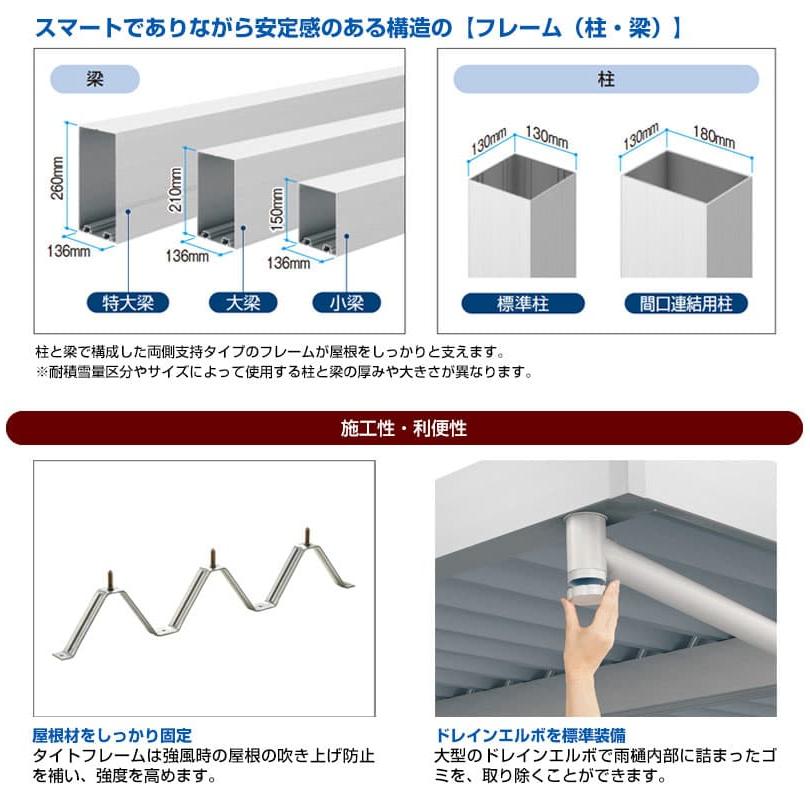 スマートでありながら安定感のある構造の【フレーム（柱・梁）】

梁

260mm
136mm
210mm
136mm
150mm
136mm

特大梁
大梁
小梁

柱

130mm
130mm
130mm
180mm

標準柱
間口連結用柱

柱と梁で構成した両側支持タイプのフレームが屋根をしっかりと支えます。
※耐積雪量区分やサイズによって使用する柱と梁の厚みや大きさが異なります。

施工性・利便性

屋根材をしっかり固定
タイトフレームは強風時の屋根の吹き上げ防止を補い、強度を高めます。

ドレインエルボを標準装備
大型のドレインエルボで雨樋内部に詰まったゴミを、取り除くことができます。