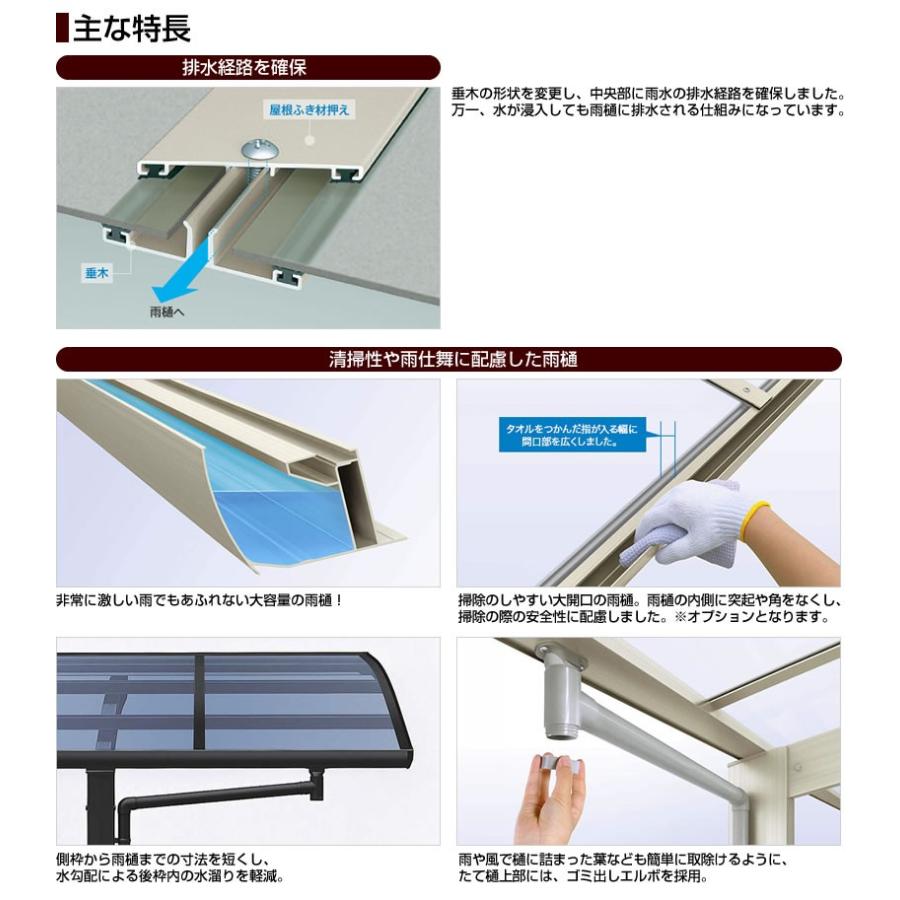 主な特長

排水経路を確保

屋根ふき材押え

垂木

雨樋へ

垂木の形状を変更し、中央部に雨水の排水経路を確保しました。万一、水が浸入しても雨樋に排水される仕組みになっています。

清掃性や雨仕舞に配慮した雨樋

非常に激しい雨でもあふれない大容量の雨樋！

タオルをつかんだ指が入る幅に開口部を広くしました。

掃除のしやすい大開口の雨樋。雨樋の内側に突起や角をなくし、掃除の際の安全性に配慮しました。※オプションとなります。

側枠から雨樋までの寸法を短くし、水勾配による後枠内の水溜りを軽減。

雨や風で樋に詰まった葉なども簡単に取除けるように、たて樋上部には、ゴミ出しエルボを採用。