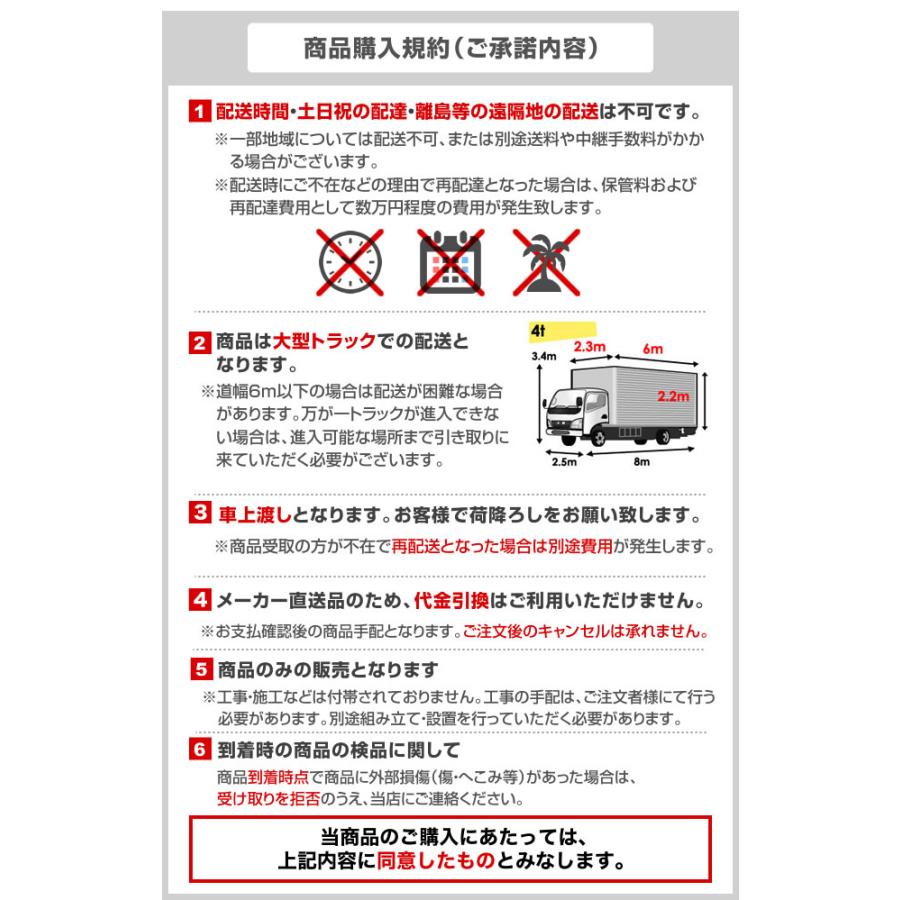 商品購入規約（ご承諾内容）

1 配送時間・土日祝の配達・離島等の遠隔地の配送は不可です。
※一部地域については配送不可、または別途送料や中継手数料がかかる場合がございます。
※配送時にご不在などの理由で再配達となった場合は、保管料および再配達費用として数万円程度の費用が発生致します。

2 商品は大型トラックでの配送となります。
※道幅6m以下の場合は配送が困難な場合があります。万が一トラックが進入できない場合は、進入可能な場所まで引き取りに来ていただく必要がございます。

4t
3.4m
2.3m
6m
2.2m
2.5m
8m

3 車上渡しとなります。お客様で荷降ろしをお願い致します。
※商品受取の方が不在で再配送となった場合は別途費用が発生します。

4 メーカー直送品のため、代金引換はご利用いただけません。
※お支払確認後の商品手配となります。ご注文後のキャンセルは承れません。

5 商品のみの販売となります
※工事・施工などは付帯されておりません。工事の手配は、ご注文者様にて行う必要があります。別途組み立て・設置を行っていただく必要があります。

6 到着時の商品の検品に関して
商品到着時点で商品に外部損傷（傷・へこみ等）があった場合は、受け取りを拒否のうえ、当店にご連絡ください。

当商品のご購入にあたっては、上記内容に同意したものとみなします。