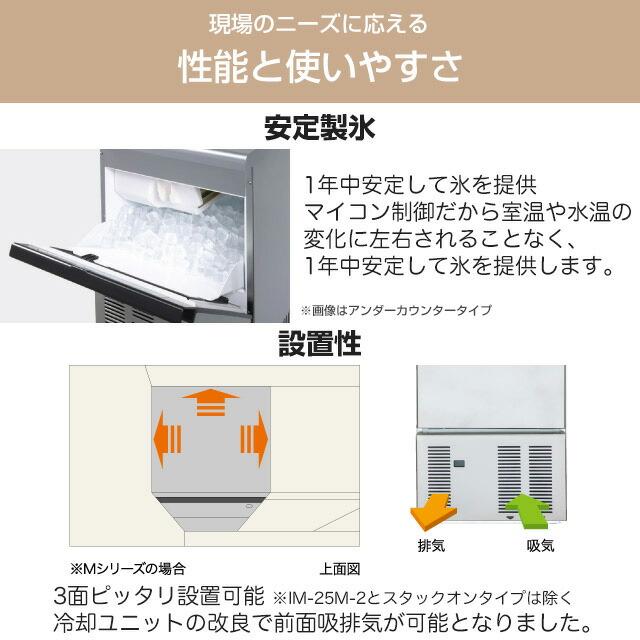 現場のニーズに応える
性能と使いやすさ

安定製氷

1年中安定して氷を提供
マイコン制御だから室温や水温の変化に左右されることなく、1年中安定して氷を提供します。

※画像はアンダーカウンタータイプ

設置性

排気　吸気

※Mシリーズの場合　上面図

3面ピッタリ設置可能 ※IM-25M-2とスタックオンタイプは除く
冷却ユニットの改良で前面吸排気が可能となりました。