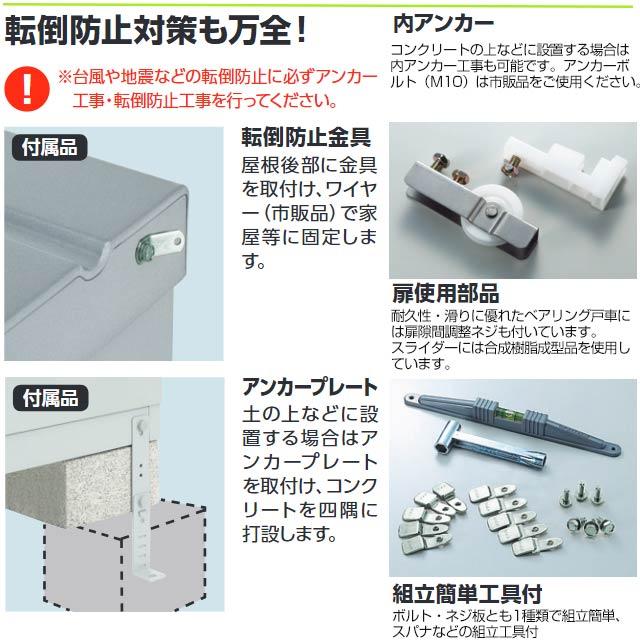 転倒防止対策も万全！

!

※台風や地震などの転倒防止に必ずアンカー工事・転倒防止工事を行ってください。

付属品

転倒防止金具
屋根後部に金具を取付け、ワイヤー（市販品）で家屋等に固定します。

付属品

アンカープレート
土の上などに設置する場合はアンカープレートを取付け、コンクリートを四隅に打設します。

内アンカー
コンクリートの上などに設置する場合は内アンカー工事も可能です。アンカーボルト（M10）は市販品をご使用ください。

扉使用部品
耐久性・滑りに優れたベアリング戸車には扉隙間調整ネジも付いています。
スライダーには合成樹脂成型品を使用しています。

組立簡単工具付
ボルト・ネジ板とも1種類で組立簡単、スパナなどの組立工具付