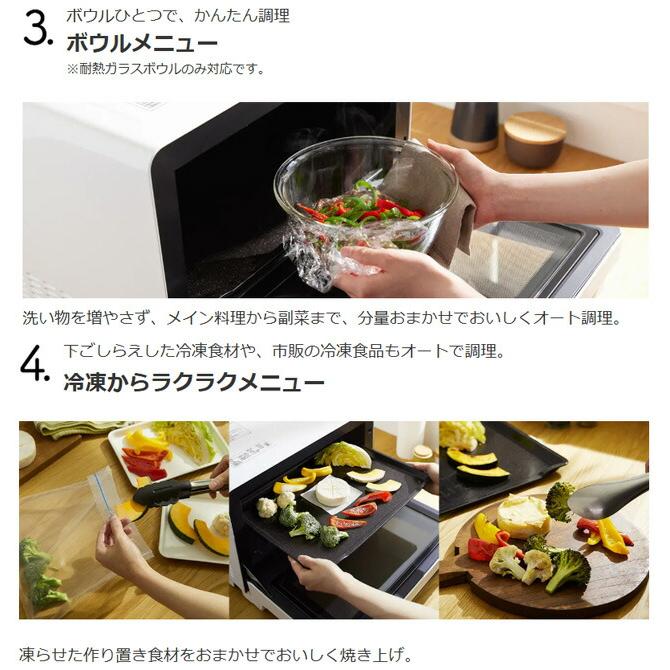 3. ボウルひとつで、かんたん調理
ボウルメニュー
※耐熱ガラスボウルのみ対応です。

洗い物を増やさず、メイン料理から副菜まで、分量おまかせでおいしくオート調理。

4. 下ごしらえした冷凍食材や、市販の冷凍食品もオートで調理。
冷凍からラクラクメニュー

凍らせた作り置き食材をおまかせでおいしく焼き上げ。