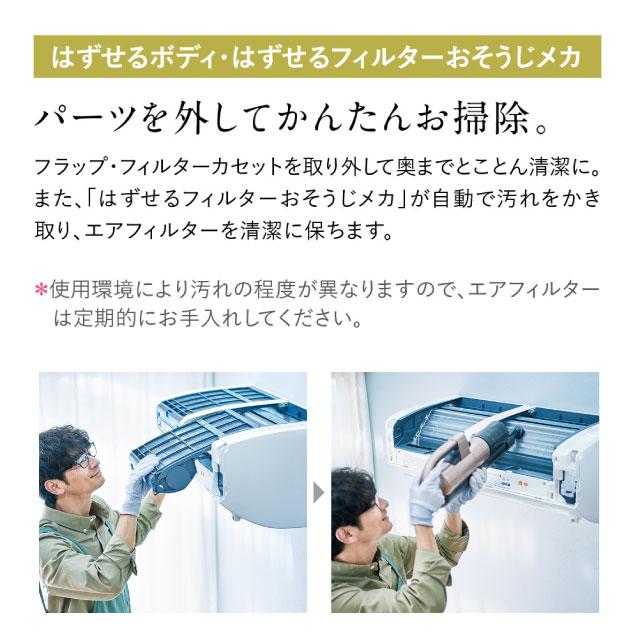 はずせるボディ・はずせるフィルターおそうじメカ

パーツを外してかんたんお掃除。

フラップ・フィルターカセットを取り外して奥までとことん清潔に。また、「はずせるフィルターおそうじメカ」が自動で汚れをかき取り、エアフィルターを清潔に保ちます。

＊使用環境により汚れの程度が異なりますので、エアフィルターは定期的にお手入れしてください。