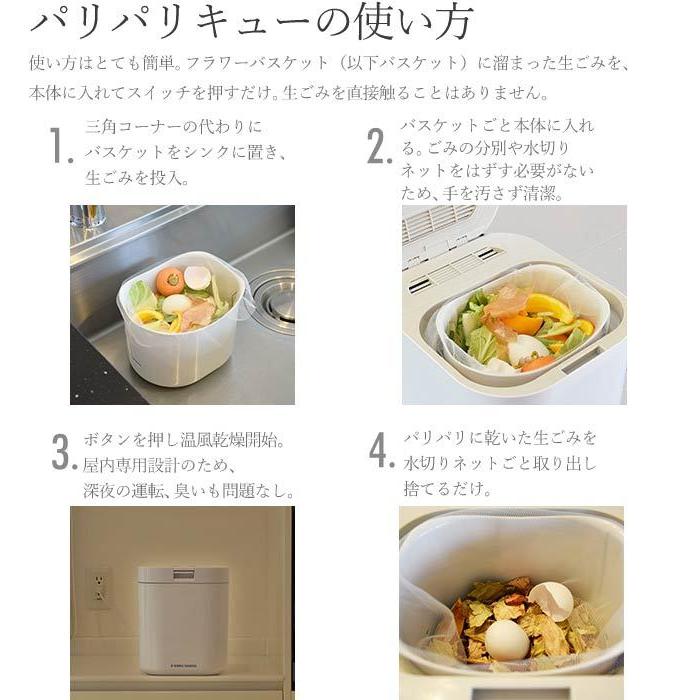 パリパリキューの使い方

使い方はとても簡単。フラワーバスケット（以下バスケット）に溜まった生ごみを、本体に入れてスイッチを押すだけ。生ごみを直接触ることはありません。

1. 三角コーナーの代わりにバスケットをシンクに置き、生ごみを投入。

2. バスケットごと本体に入れる。ごみの分別や水切りネットをはずす必要がないため、手を汚さず清潔。

3. ボタンを押し温風乾燥開始。屋内専用設計のため、深夜の運転、臭いも問題なし。

4. パリパリに乾いた生ごみを水切りネットごと取り出し捨てるだけ。