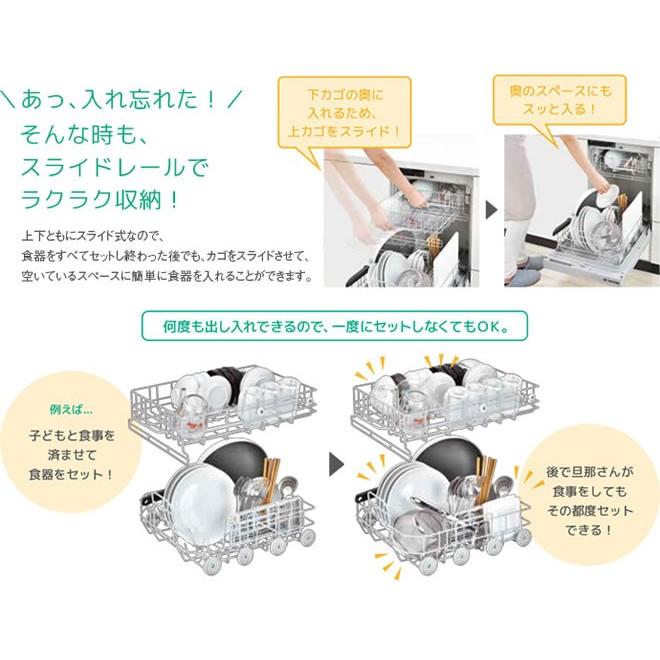 ＼あっ、入れ忘れた！／
そんな時も、
スライドレールで
ラクラク収納！

上下ともにスライド式なので、
食器をすべてセットし終わった後でも、カゴをスライドさせて、
空いているスペースに簡単に食器を入れることができます。

下カゴの奥に
入れるため、
上カゴをスライド！

奥のスペースにも
スッと入る！

何度も出し入れできるので、一度にセットしなくてもOK。

例えば…
子どもと食事を
済ませて
食器をセット！

後で旦那さんが
食事をしても
その都度セット
できる！