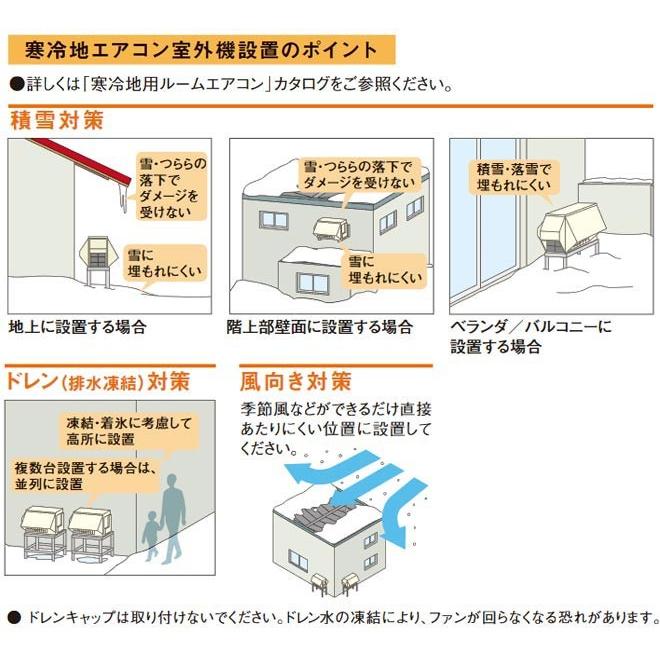 寒冷地エアコン室外機設置のポイント

●詳しくは「寒冷地用ルームエアコン」カタログをご参照ください。

積雪対策

雪・つららの落下でダメージを受けない

雪に埋もれにくい

地上に設置する場合

雪・つららの落下でダメージを受けない

雪に埋もれにくい

階上部壁面に設置する場合

積雪・落雪で埋もれにくい

ベランダ／バルコニーに設置する場合

ドレン（排水凍結）対策

凍結・着氷に考慮して高所に設置

複数台設置する場合は、並列に設置

風向き対策

季節風などができるだけ直接あたりにくい位置に設置してください。

● ドレンキャップは取り付けないでください。ドレン水の凍結により、ファンが回らなくなる恐れがあります。