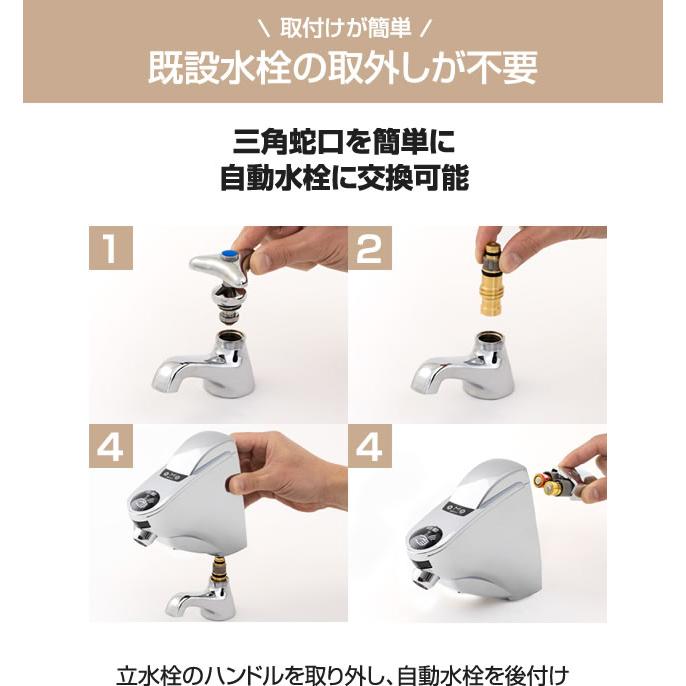 ＼ 取付けが簡単 ／

既設水栓の取外しが不要

三角蛇口を簡単に
自動水栓に交換可能

1

2

4

4

立水栓のハンドルを取り外し、自動水栓を後付け