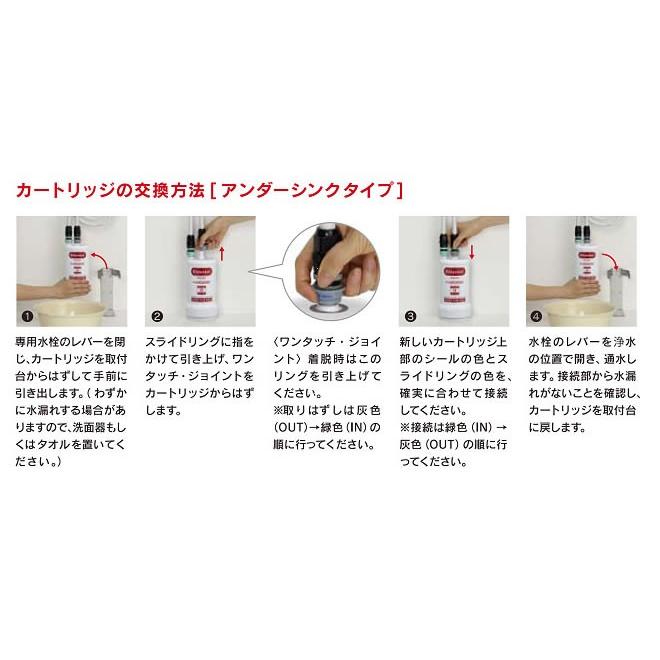 カートリッジの交換方法［アンダーシンクタイプ］

❶

専用水栓のレバーを閉じ、カートリッジを取付台からはずして手前に引き出します。（わずかに水漏れする場合がありますので、洗面器もしくはタオルを置いてください。）

❷

スライドリングに指をかけて引き上げ、ワンタッチ・ジョイントをカートリッジからはずします。

〈ワンタッチ・ジョイント〉着脱時はこのリングを引き上げてください。
※取りはずしは灰色（OUT）→緑色（IN）の順に行ってください。

❸

新しいカートリッジ上部のシールの色とスライドリングの色を、確実に合わせて接続してください。
※接続は緑色（IN）→灰色（OUT）の順に行ってください。

❹

水栓のレバーを浄水の位置で開き、通水します。接続部から水漏れがないことを確認し、カートリッジを取付台に戻します。