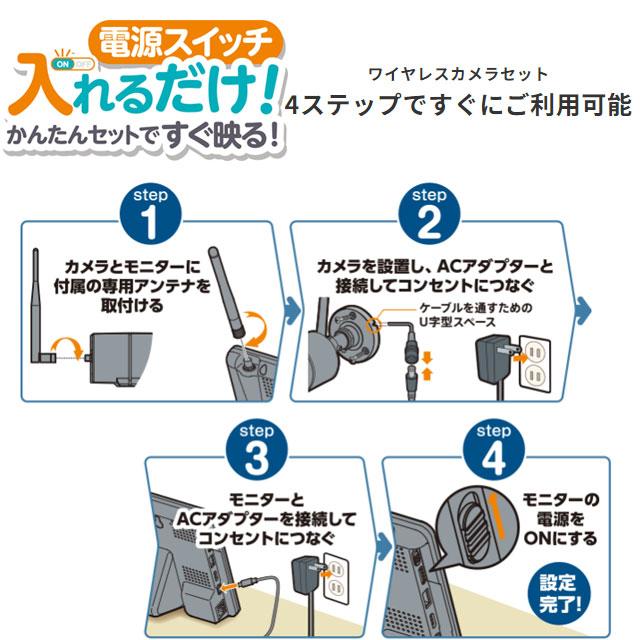 電源スイッチ
ON OFF
入れるだけ!
かんたんセットですぐ映る!

ワイヤレスカメラセット
4ステップですぐにご利用可能

step
1
カメラとモニターに付属の専用アンテナを取付ける

step
2
カメラを設置し、ACアダプターと接続してコンセントにつなぐ
ケーブルを通すためのU字型スペース

step
3
モニターとACアダプターを接続してコンセントにつなぐ

step
4
モニターの電源をONにする
設定完了!