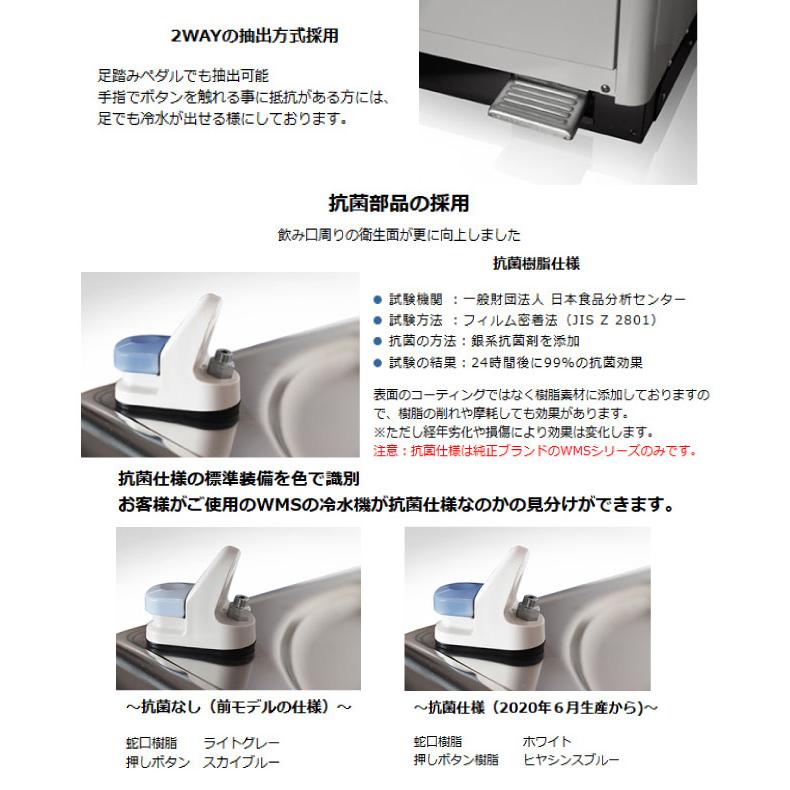 2WAYの抽出方式採用

足踏みペダルでも抽出可能
手指でボタンを触れる事に抵抗がある方には、
足でも冷水が出せる様にしております。

抗菌部品の採用

飲み口周りの衛生面が更に向上しました

抗菌樹脂仕様

● 試験機関 ：一般財団法人 日本食品分析センター
● 試験方法 ：フィルム密着法（JIS Z 2801）
● 抗菌の方法：銀系抗菌剤を添加
● 試験の結果：24時間後に99%の抗菌効果

表面のコーティングではなく樹脂素材に添加しておりますので、樹脂の削れや摩耗しても効果があります。
※ただし経年劣化や損傷により効果は変化します。
注意：抗菌仕様は純正ブランドのWMSシリーズのみです。

抗菌仕様の標準装備を色で識別
お客様がご使用のWMSの冷水機が抗菌仕様なのかの見分けができます。

～抗菌なし（前モデルの仕様）～

蛇口樹脂 ライトグレー
押しボタン スカイブルー

～抗菌仕様（2020年6月生産から)～

蛇口樹脂 ホワイト
押しボタン樹脂 ヒヤシンスブルー