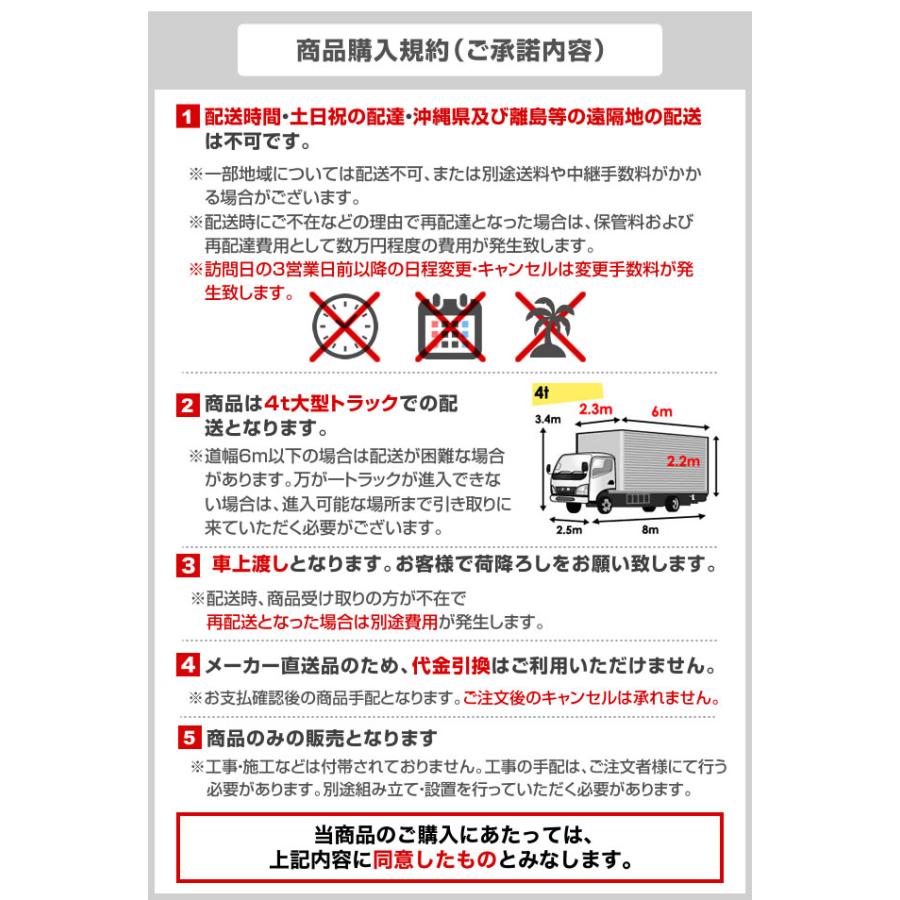 商品購入規約（ご承諾内容）

1 配送時間・土日祝の配達・沖縄県及び離島等の遠隔地の配送は不可です。

※一部地域については配送不可、または別途送料や中継手数料がかかる場合がございます。
※配送時にご不在などの理由で再配達となった場合は、保管料および再配達費用として数万円程度の費用が発生致します。
※訪問日の3営業日前以降の日程変更・キャンセルは変更手数料が発生致します。

2 商品は4t大型トラックでの配送となります。

※道幅6m以下の場合は配送が困難な場合があります。万が一トラックが進入できない場合は、進入可能な場所まで引き取りに来ていただく必要がございます。

4t
3.4m
2.3m
6m
2.2m
2.5m
8m

3 車上渡しとなります。お客様で荷降ろしをお願い致します。

※配送時、商品受け取りの方が不在で再配送となった場合は別途費用が発生します。

4 メーカー直送品のため、代金引換はご利用いただけません。

※お支払確認後の商品手配となります。ご注文後のキャンセルは承れません。

5 商品のみの販売となります

※工事・施工などは付帯されておりません。工事の手配は、ご注文者様にて行う必要があります。別途組み立て・設置を行っていただく必要があります。

当商品のご購入にあたっては、上記内容に同意したものとみなします。