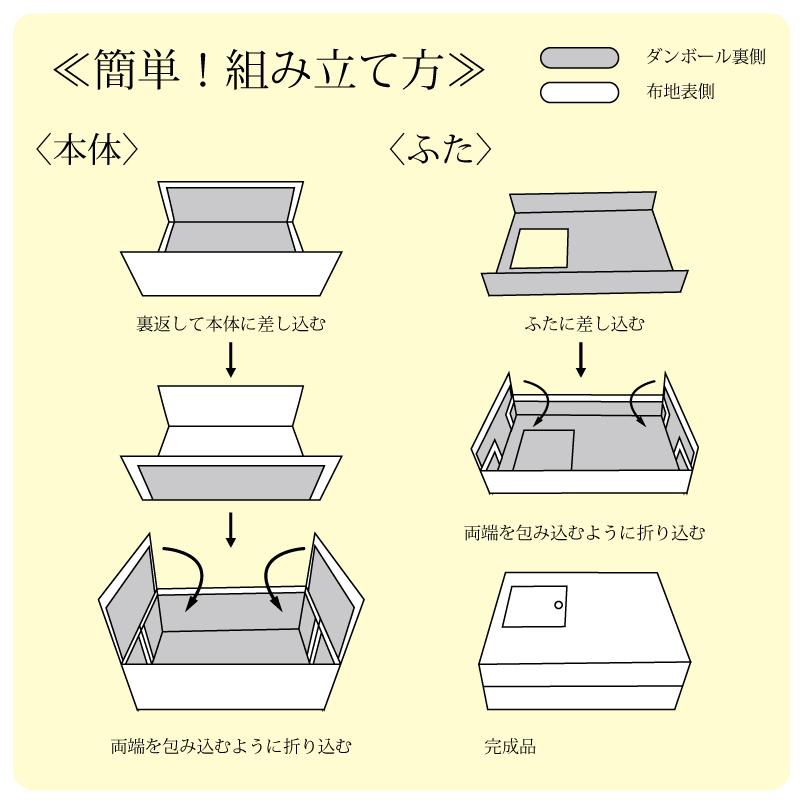 ≪簡単！組み立て方≫

ダンボール裏側

布地表側

〈本体〉

裏返して本体に差し込む

両端を包み込むように折り込む

〈ふた〉

ふたに差し込む

両端を包み込むように折り込む

完成品