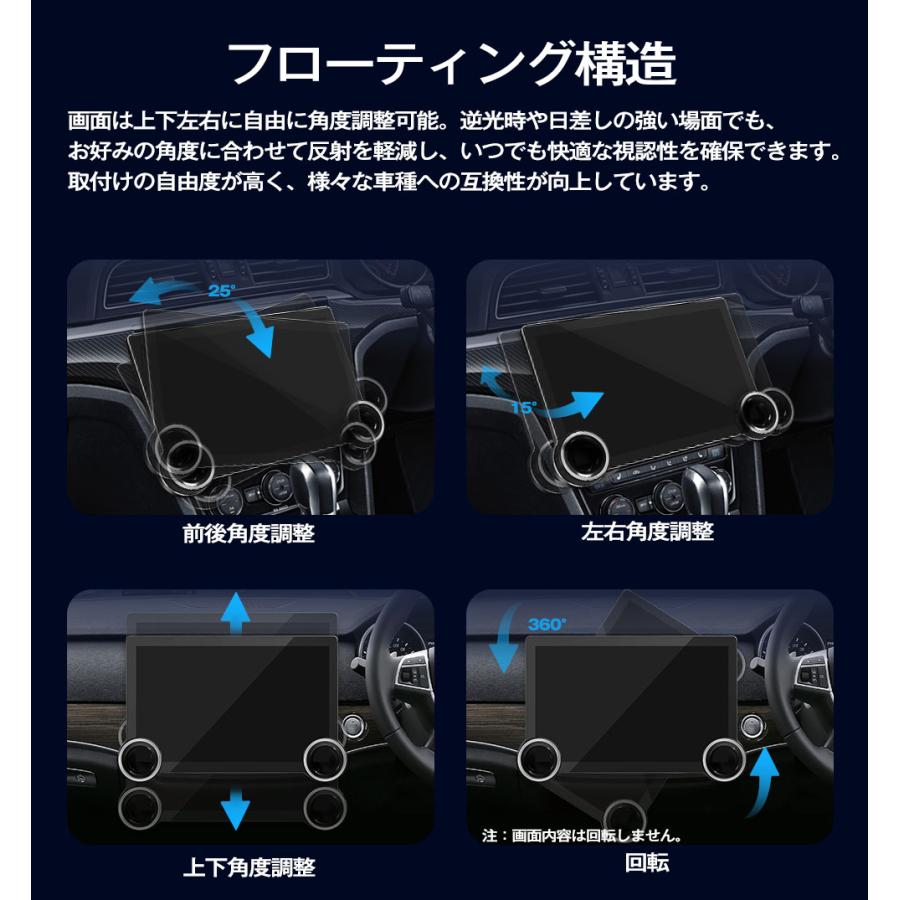 フローティング構造

画面は上下左右に自由に角度調整可能。逆光時や日差しの強い場面でも、お好みの角度に合わせて反射を軽減し、いつでも快適な視認性を確保できます。取付けの自由度が高く、様々な車種への互換性が向上しています。

25°

前後角度調整

15°

左右角度調整

上下角度調整

360°

注：画面内容は回転しません。

回転