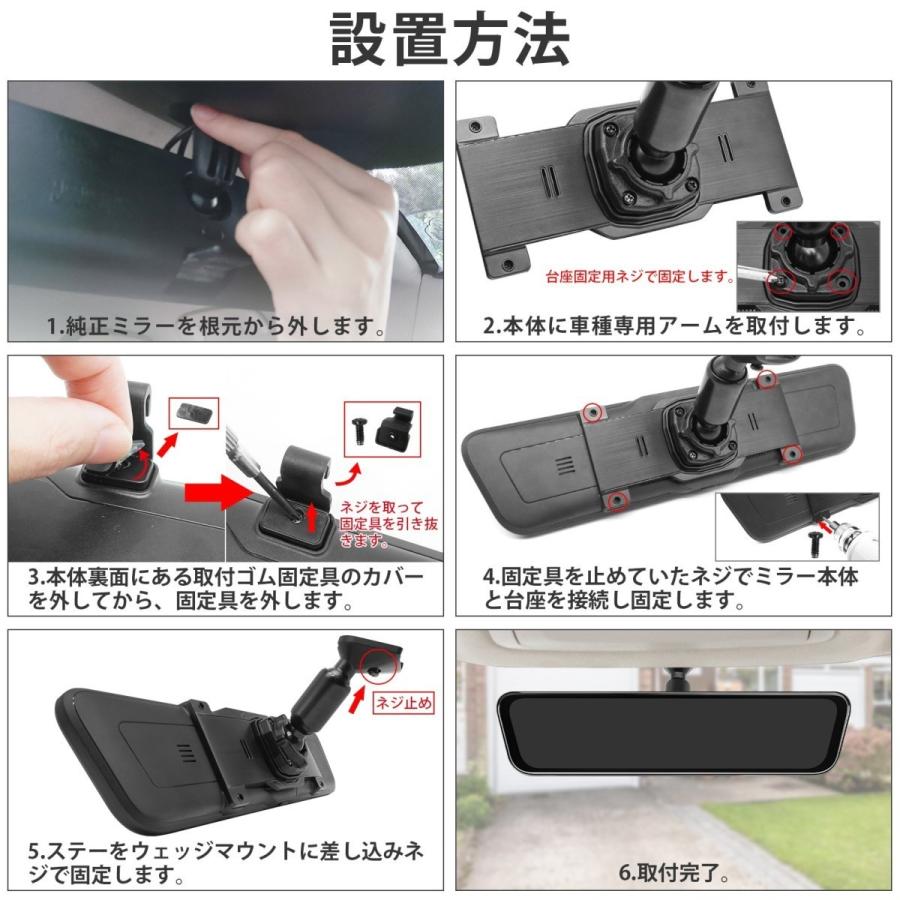 設置方法

1.純正ミラーを根元から外します。

台座固定用ネジで固定します。

2.本体に車種専用アームを取付します。

ネジを取って固定具を引き抜きます。

3.本体裏面にある取付ゴム固定具のカバーを外してから、固定具を外します。

4.固定具を止めていたネジでミラー本体と台座を接続し固定します。

ネジ止め

5.ステーをウェッジマウントに差し込みネジで固定します。

6.取付完了。