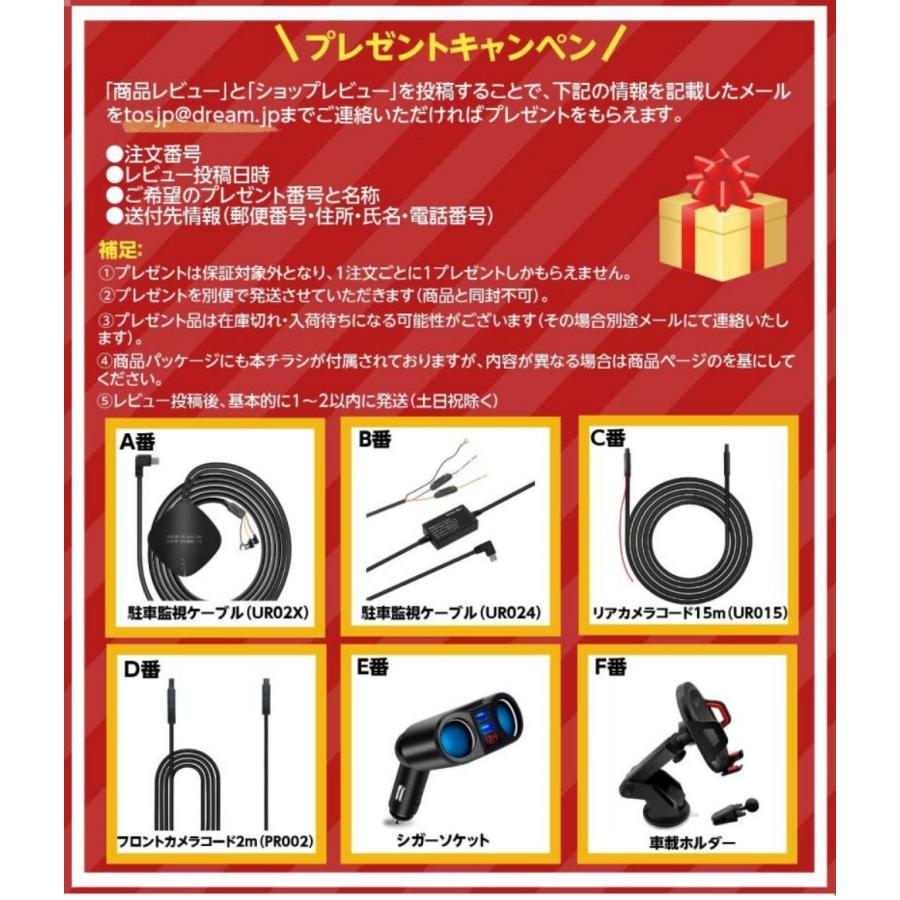 ＼プレゼントキャンペン／

「商品レビュー」と「ショップレビュー」を投稿することで、下記の情報を記載したメールをtosjp@dream.jpまでご連絡いただければプレゼントをもらえます。

●注文番号
●レビュー投稿日時
●ご希望のプレゼント番号と名称
●送付先情報（郵便番号・住所・氏名・電話番号）

補足:
①プレゼントは保証対象外となり、1注文ごとに1プレゼントしかもらえません。
②プレゼントを別便で発送させていただきます（商品と同封不可）。
③プレゼント品は在庫切れ・入荷待ちになる可能性がございます（その場合別途メールにて連絡いたします）。
④商品パッケージにも本チラシが付属されておりますが、内容が異なる場合は商品ページのを基にしてください。
⑤レビュー投稿後、基本的に1～2以内に発送（土日祝除く）

A番
駐車監視ケーブル（UR02X）

B番
駐車監視ケーブル（UR024）

C番
リアカメラコード15m（UR015）

D番
フロントカメラコード2m（PR002）

E番
シガーソケット

F番
車載ホルダー