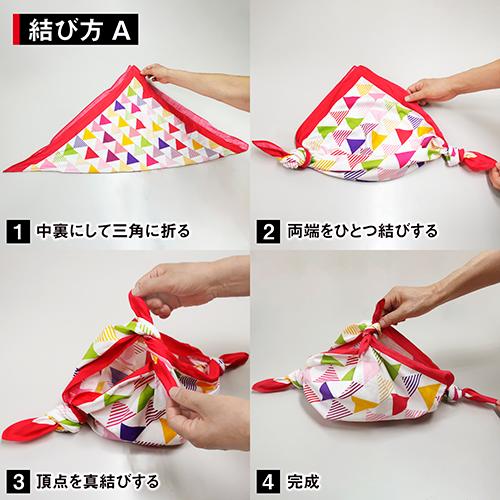 結び方 A

1 中裏にして三角に折る

2 両端をひとつ結びする

3 頂点を真結びする

4 完成