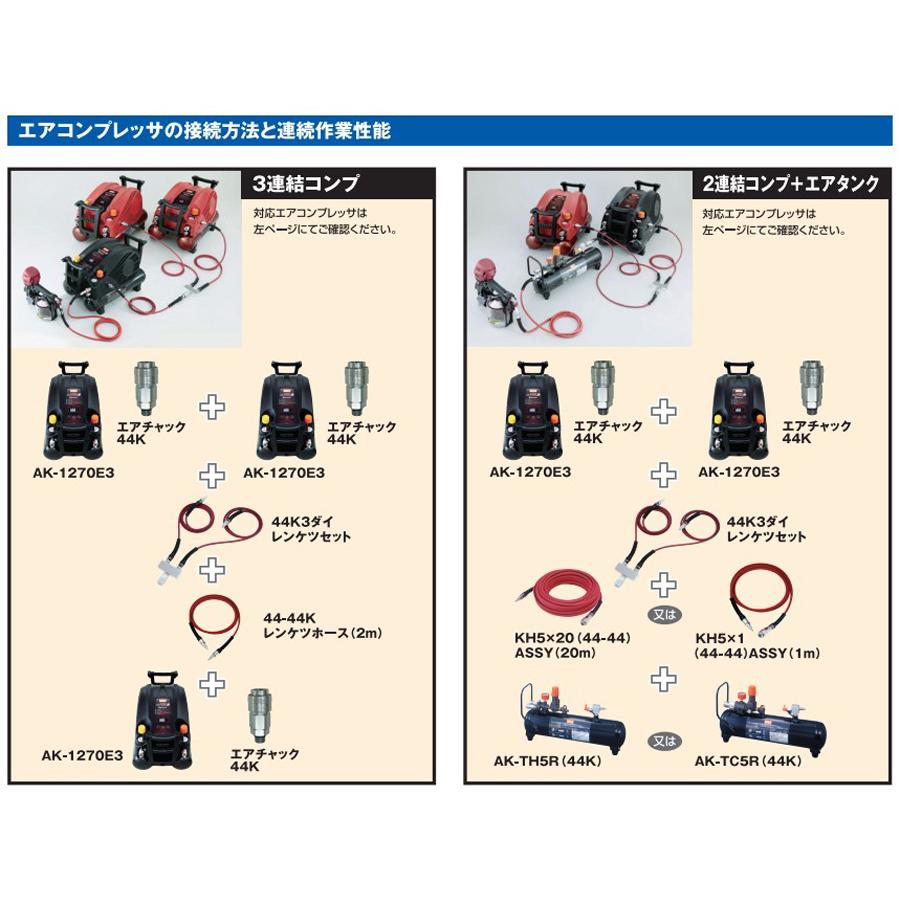 エアコンプレッサの接続方法と連続作業性能

3連結コンプ

対応エアコンプレッサは左ページにてご確認ください。

AK-1270E3

エアチャック 44K

AK-1270E3

エアチャック 44K

44K3ダイ レンケツセット

44-44K レンケツホース（2m）

AK-1270E3

エアチャック 44K

2連結コンプ＋エアタンク

対応エアコンプレッサは左ページにてご確認ください。

AK-1270E3

エアチャック 44K

AK-1270E3

エアチャック 44K

44K3ダイ レンケツセット

KH5×20（44-44） ASSY（20m）

又は

KH5×1 （44-44）ASSY（1m）

AK-TH5R（44K）

又は

AK-TC5R（44K）