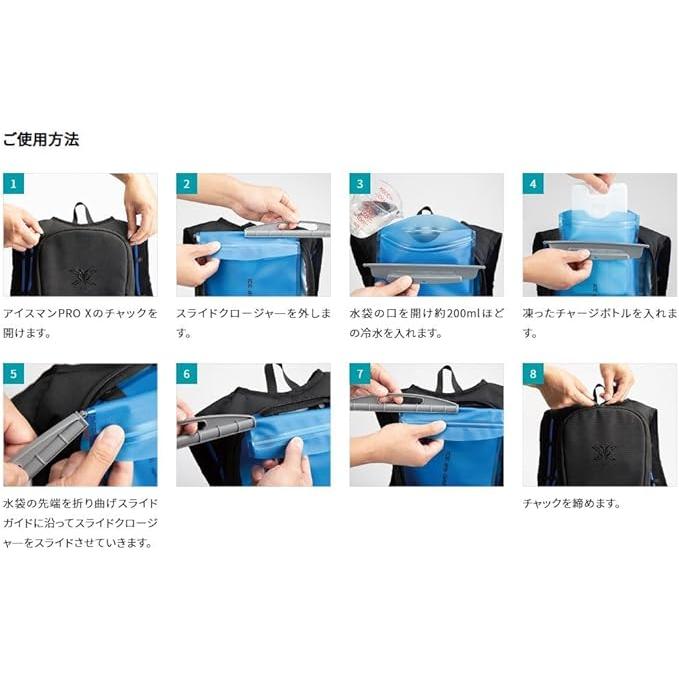 ご使用方法

1

アイスマンPRO Xのチャックを開けます。

2

スライドクロージャーを外します。

3

水袋の口を開け約200mlほどの冷水を入れます。

4

凍ったチャージボトルを入れます。

5

水袋の先端を折り曲げスライドガイドに沿ってスライドクロージャーをスライドさせていきます。

6

7

8

チャックを締めます。