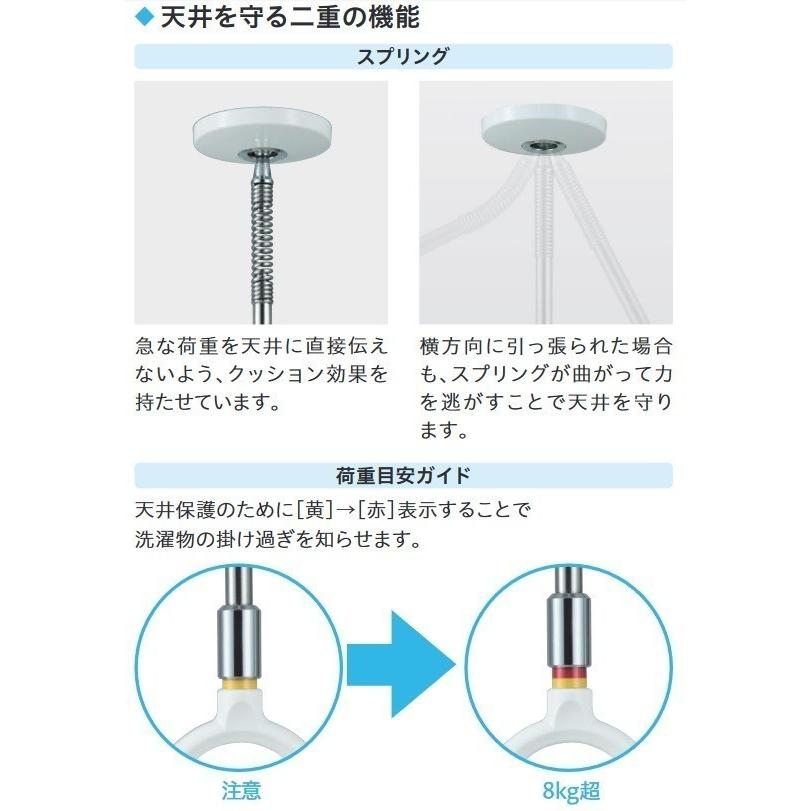 ◆天井を守る二重の機能

スプリング

急な荷重を天井に直接伝えないよう、クッション効果を持たせています。

横方向に引っ張られた場合も、スプリングが曲がって力を逃がすことで天井を守ります。

荷重目安ガイド

天井保護のために[黄]→[赤]表示することで洗濯物の掛け過ぎを知らせます。

注意

8kg超