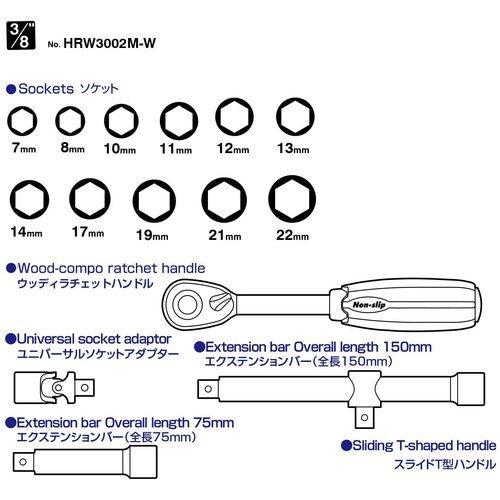 3/8"

No. HRW3002M-W

●Sockets ソケット

7mm 8mm 10mm 11mm 12mm 13mm

14mm 17mm 19mm 21mm 22mm

●Wood-compo ratchet handle
ウッディラチェットハンドル

Non-slip

●Universal socket adaptor
ユニバーサルソケットアダプター

●Extension bar Overall length 150mm
エクステンションバー（全長150mm）

●Extension bar Overall length 75mm
エクステンションバー（全長75mm）

●Sliding T-shaped handle
スライドT型ハンドル