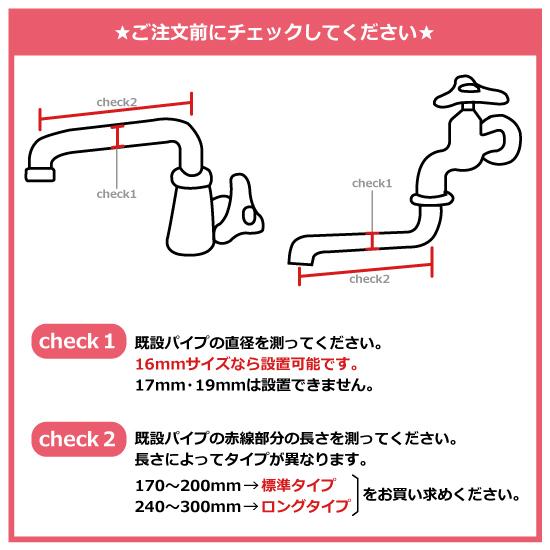 ★ご注文前にチェックしてください★

check2

check1

check1

check2

check 1 既設パイプの直径を測ってください。
16mmサイズなら設置可能です。
17mm・19mmは設置できません。

check 2 既設パイプの赤線部分の長さを測ってください。
長さによってタイプが異なります。
170～200mm→標準タイプ
240～300mm→ロングタイプ
をお買い求めください。