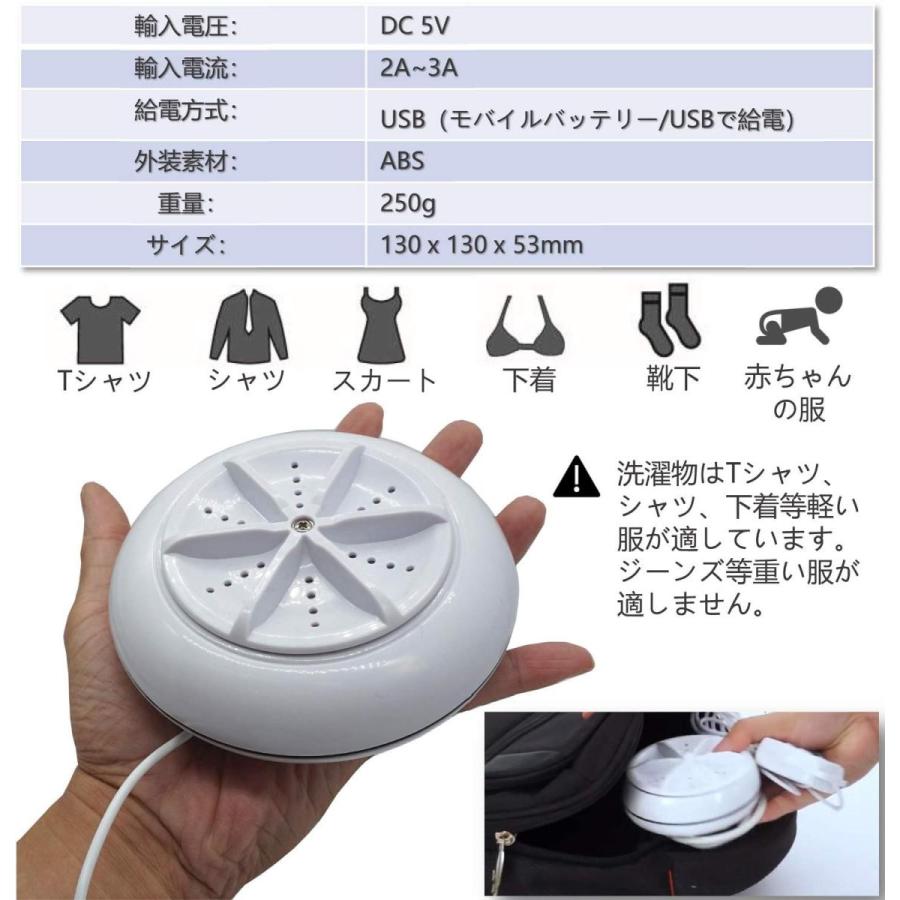 | 輸入電圧: | DC 5V |
|---|---|
| 輸入電流: | 2A~3A |
| 給電方式: | USB（モバイルバッテリー/USBで給電） |
| 外装素材: | ABS |
| 重量: | 250g |
| サイズ: | 130 x 130 x 53mm |

Tシャツ
シャツ
スカート
下着
靴下
赤ちゃんの服

洗濯物はTシャツ、シャツ、下着等軽い服が適しています。ジーンズ等重い服が適しません。