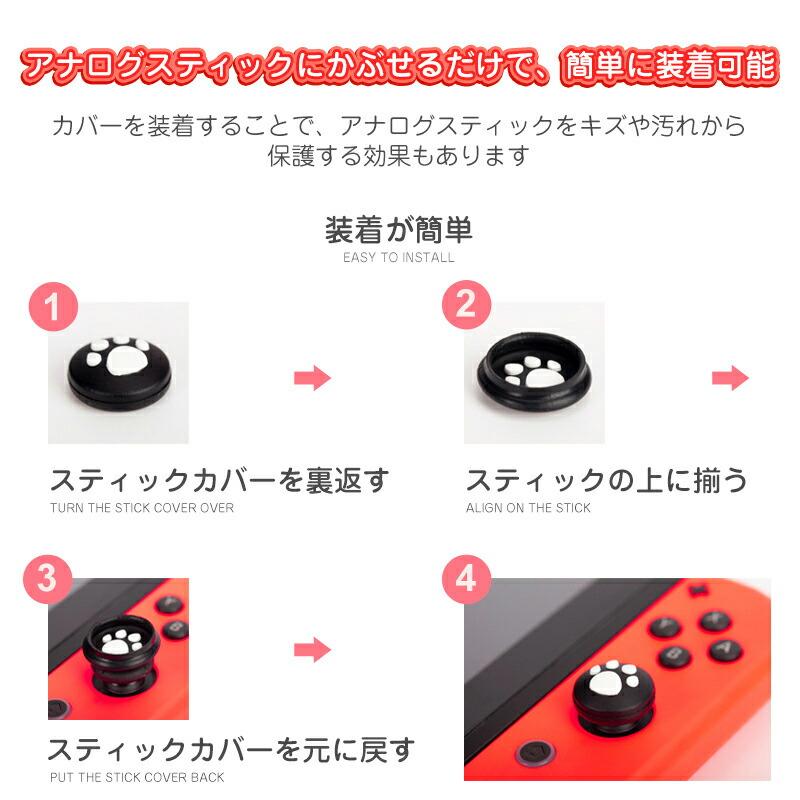 アナログスティックにかぶせるだけで、簡単に装着可能

カバーを装着することで、アナログスティックをキズや汚れから保護する効果もあります

装着が簡単
EASY TO INSTALL

1

スティックカバーを裏返す
TURN THE STICK COVER OVER

2

スティックの上に揃う
ALIGN ON THE STICK

3

スティックカバーを元に戻す
PUT THE STICK COVER BACK

4