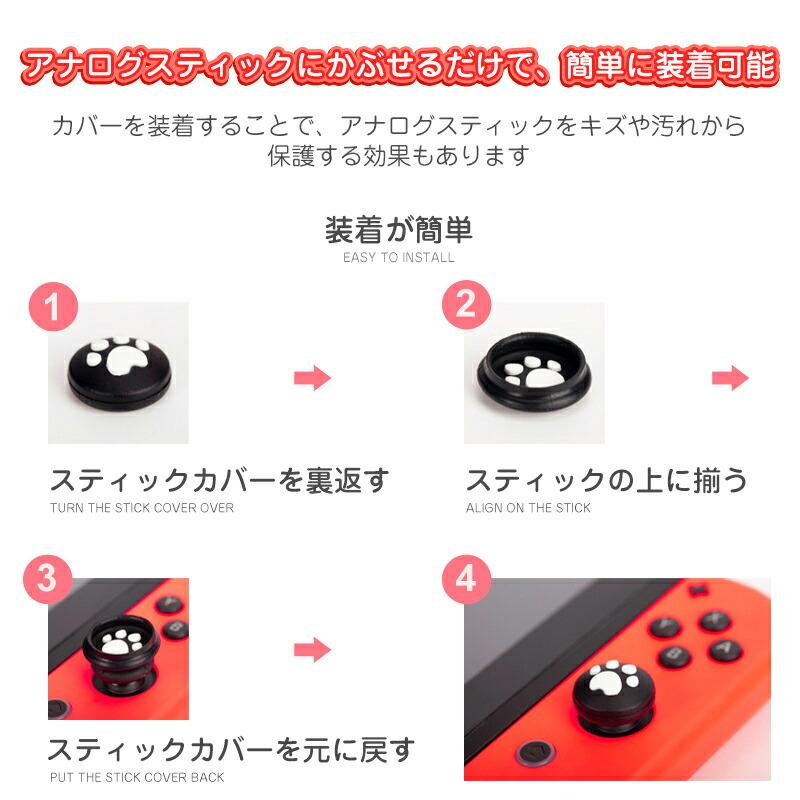 アナログスティックにかぶせるだけで、簡単に装着可能

カバーを装着することで、アナログスティックをキズや汚れから保護する効果もあります

装着が簡単
EASY TO INSTALL

1

スティックカバーを裏返す
TURN THE STICK COVER OVER

2

スティックの上に揃う
ALIGN ON THE STICK

3

スティックカバーを元に戻す
PUT THE STICK COVER BACK

4