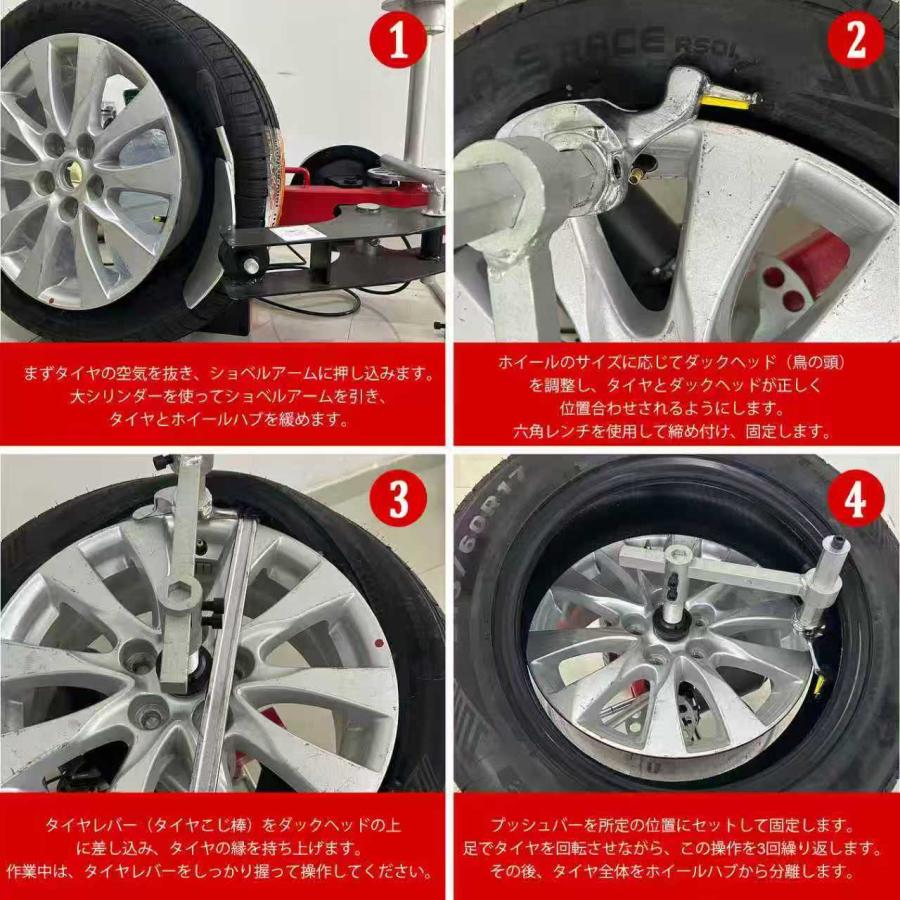 1

まずタイヤの空気を抜き、ショベルアームに押し込みます。大シリンダーを使ってショベルアームを引き、タイヤとホイールハブを緩めます。

2

ホイールのサイズに応じてダックヘッド（鳥の頭）を調整し、タイヤとダックヘッドが正しく位置合わせされるようにします。六角レンチを使用して締め付け、固定します。

3

タイヤレバー（タイヤこじ棒）をダックヘッドの上に差し込み、タイヤの縁を持ち上げます。作業中は、タイヤレバーをしっかり握って操作してください。

4

プッシュバーを所定の位置にセットして固定します。足でタイヤを回転させながら、この操作を3回繰り返します。その後、タイヤ全体をホイールハブから分離します。