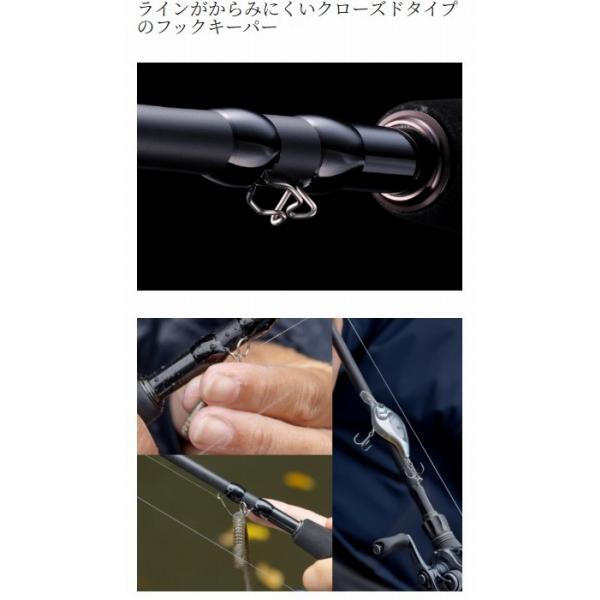 ラインがからみにくいクローズドタイプのフックキーパー