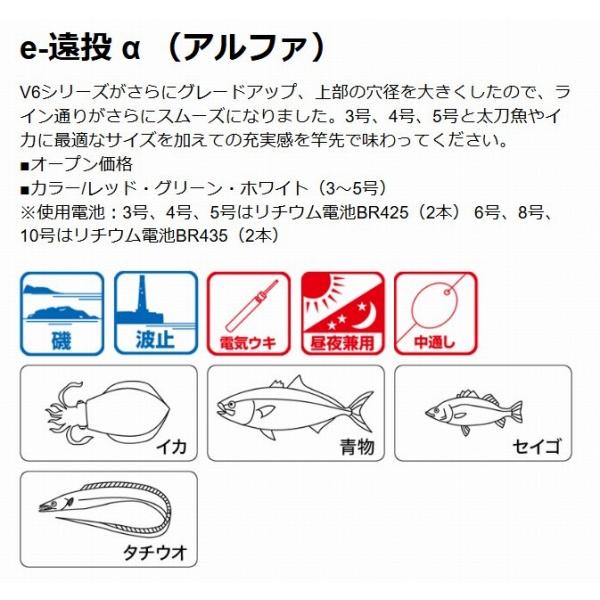 e-遠投 α （アルファ）

V6シリーズがさらにグレードアップ、上部の穴径を大きくしたので、ライン通りがさらにスムーズになりました。3号、4号、5号と太刀魚やイカに最適なサイズを加えての充実感を竿先で味わってください。

■オープン価格

■カラー/レッド・グリーン・ホワイト（3～5号）

※使用電池：3号、4号、5号はリチウム電池BR425（2本） 6号、8号、10号はリチウム電池BR435（2本）

磯

波止

電気ウキ

昼夜兼用

中通し

イカ

青物

セイゴ

タチウオ