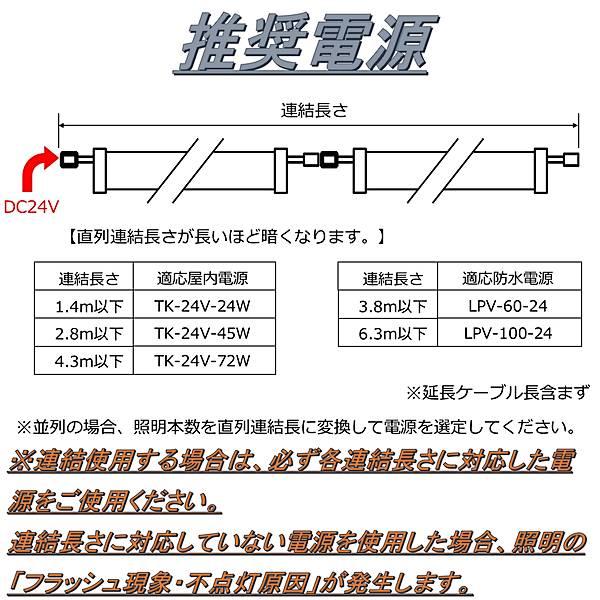 推奨電源

連結長さ

DC24V

【直列連結長さが長いほど暗くなります。】

| 連結長さ | 適応屋内電源 |
|---|---|
| 1.4m以下 | TK-24V-24W |
| 2.8m以下 | TK-24V-45W |
| 4.3m以下 | TK-24V-72W |

| 連結長さ | 適応防水電源 |
|---|---|
| 3.8m以下 | LPV-60-24 |
| 6.3m以下 | LPV-100-24 |

※延長ケーブル長含まず

※並列の場合、照明本数を直列連結長に変換して電源を選定してください。

※連結使用する場合は、必ず各連結長さに対応した電源をご使用ください。

連結長さに対応していない電源を使用した場合、照明の「フラッシュ現象・不点灯原因」が発生します。