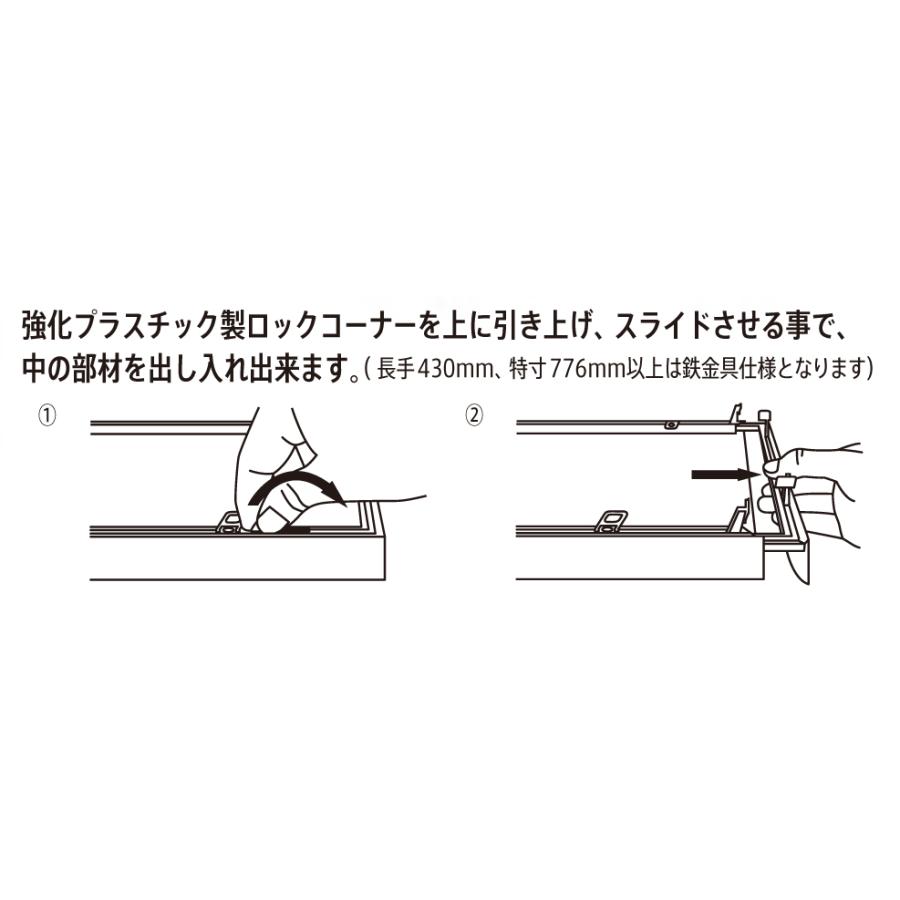 強化プラスチック製ロックコーナーを上に引き上げ、スライドさせる事で、中の部材を出し入れ出来ます。( 長手430mm、特寸776mm以上は鉄金具仕様となります)

①

②