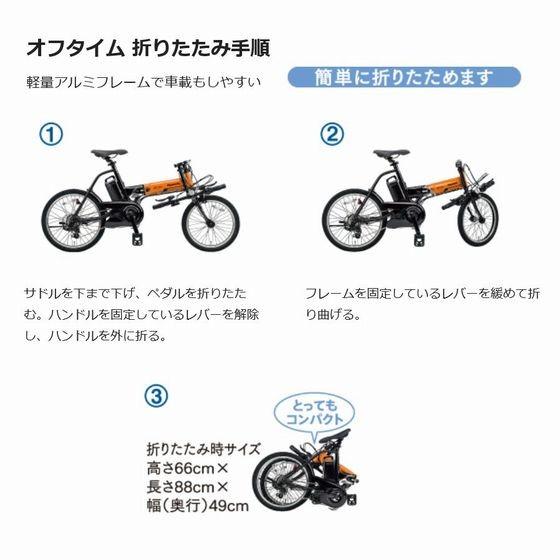 オフタイム 折りたたみ手順

軽量アルミフレームで車載もしやすい

簡単に折りたためます

①

サドルを下まで下げ、ペダルを折りたたむ。ハンドルを固定しているレバーを解除し、ハンドルを外に折る。

②

フレームを固定しているレバーを緩めて折り曲げる。

③

とってもコンパクト

折りたたみ時サイズ
高さ66cm×
長さ88cm×
幅(奥行)49cm